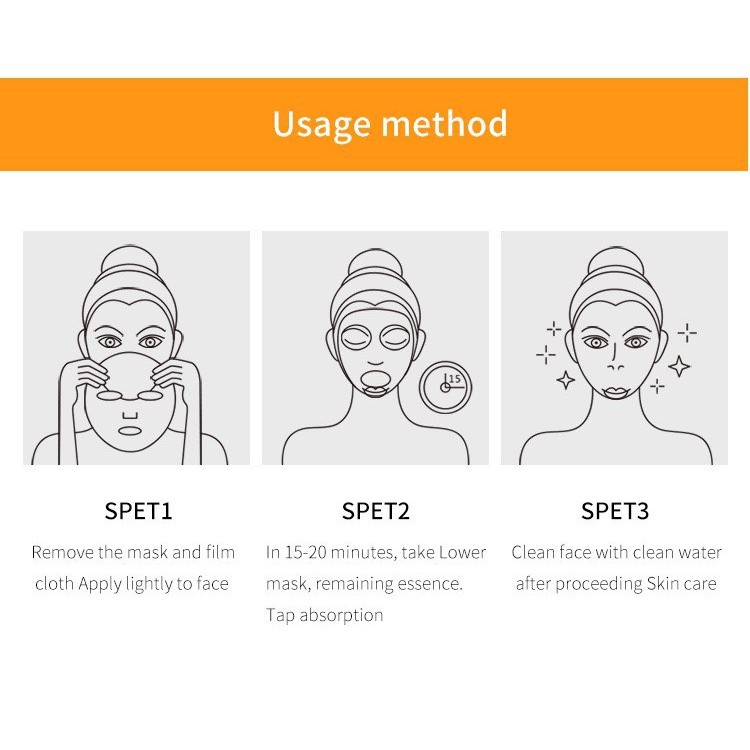 Usage method

15

SPET1

Remove the mask and film cloth Apply lightly to face

SPET2

In 15-20 minutes, take Lower mask, remaining essence. Tap absorption

SPET3

Clean face with clean water after proceeding Skin care