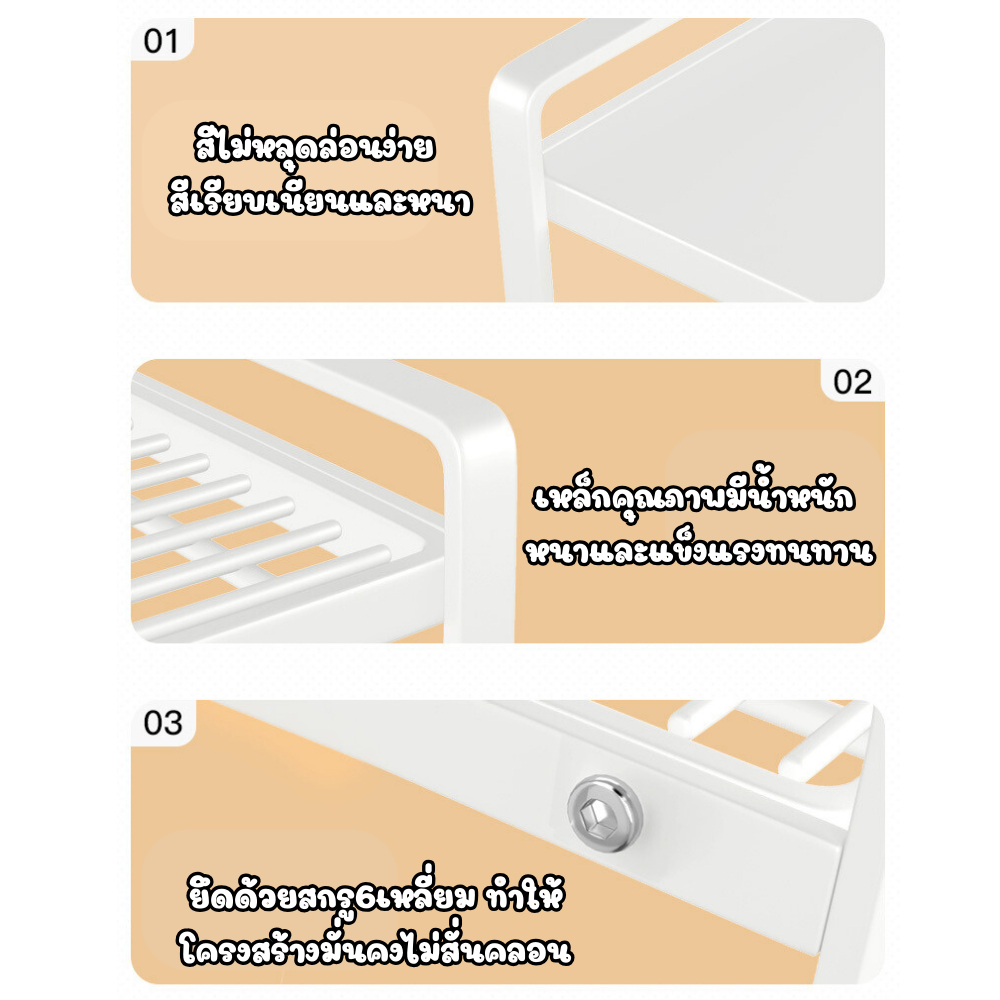 01

สีไม่หลุดล่อนง่าย
สีเรียบเนียนและหนา

02

เหล็กคุณภาพมีน้ำหนัก
หนาและแข็งแรงทนทาน

03

ยึดด้วยสกรู6เหลี่ยม ทำให้
โครงสร้างมั่นคงไม่สั่นคลอน