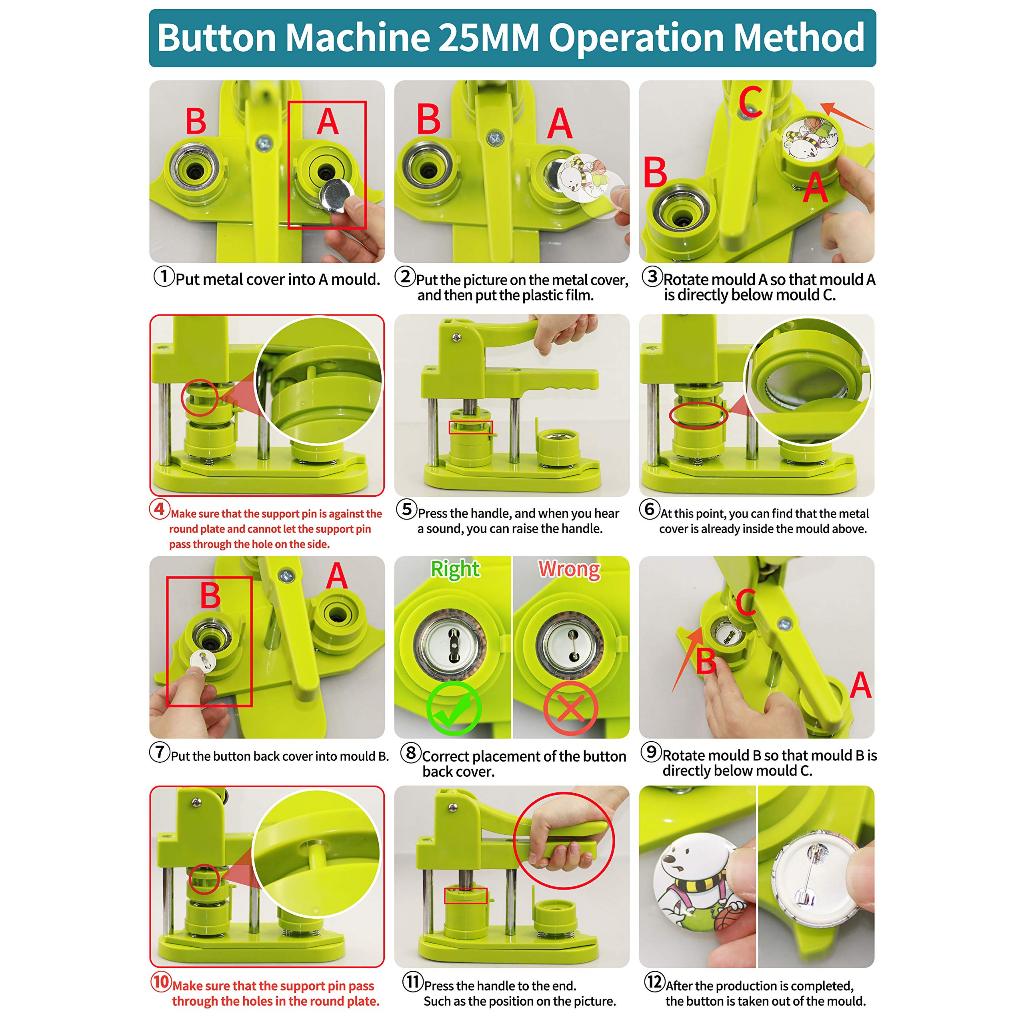 Button Machine 25MM Operation Method

B A

①Put metal cover into A mould.

B A

②Put the picture on the metal cover, and then put the plastic film.

C B A

③Rotate mould A so that mould A is directly below mould C.

④Make sure that the support pin is against the round plate and cannot let the support pin pass through the hole on the side.

⑤Press the handle, and when you hear a sound, you can raise the handle.

⑥At this point, you can find that the metal cover is already inside the mould above.

B A

⑦Put the button back cover into mould B.

Right Wrong

⑧Correct placement of the button back cover.

C B A

⑨Rotate mould B so that mould B is directly below mould C.

⑩Make sure that the support pin pass through the holes in the round plate.

⑪Press the handle to the end. Such as the position on the picture.

⑫After the production is completed, the button is taken out of the mould.