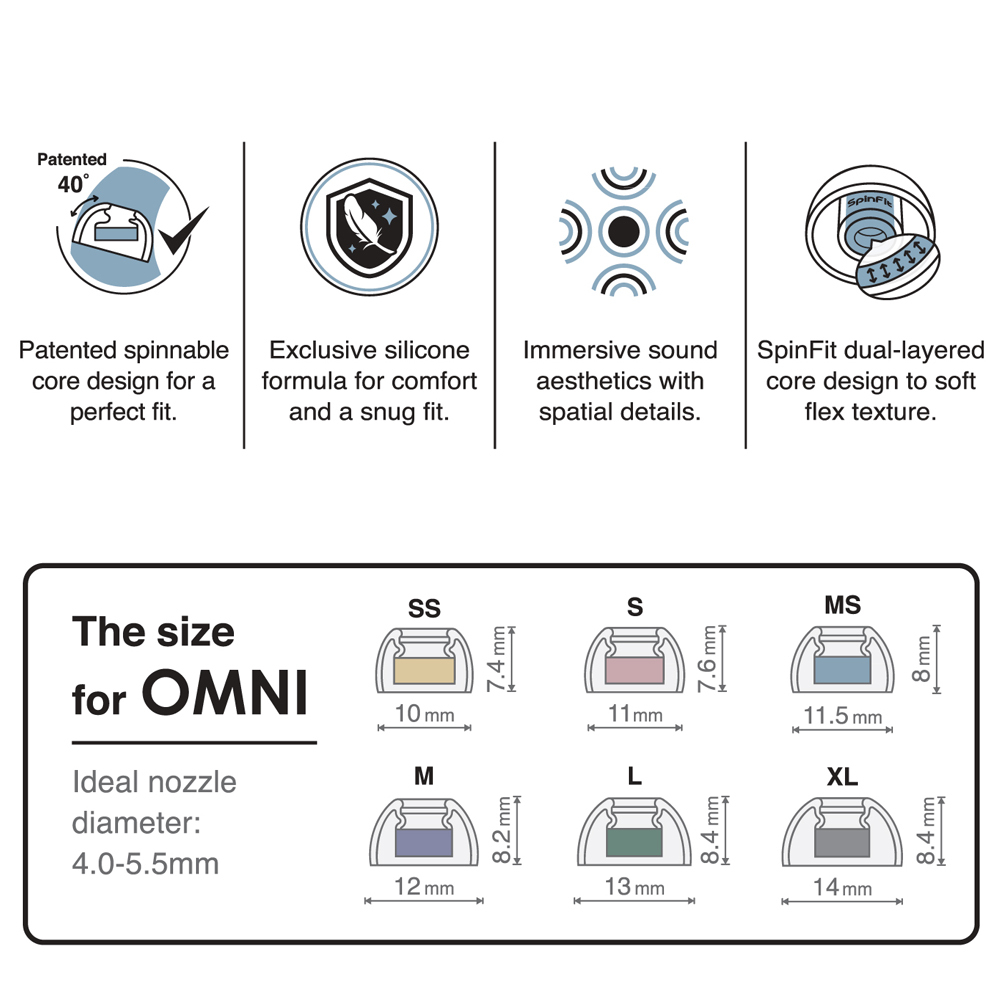 Patented
40°

Patented spinnable core design for a perfect fit.

Exclusive silicone formula for comfort and a snug fit.

Immersive sound aesthetics with spatial details.

SpinFit

SpinFit dual-layered core design to soft flex texture.

The size for OMNI

Ideal nozzle diameter: 4.0-5.5mm

SS
7.4 mm
10 mm

S
7.6 mm
11 mm

MS
8 mm
11.5 mm

M
8.2 mm
12 mm

L
8.4 mm
13 mm

XL
8.4 mm
14 mm