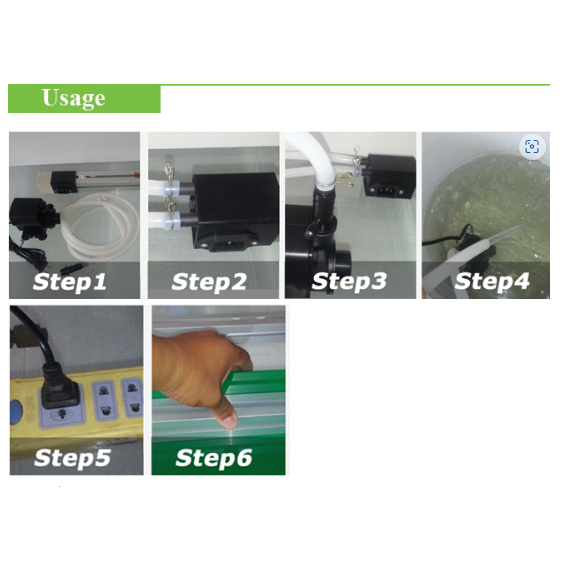 Usage

Step1

Step2

Step3

Step4

Step5

Step6