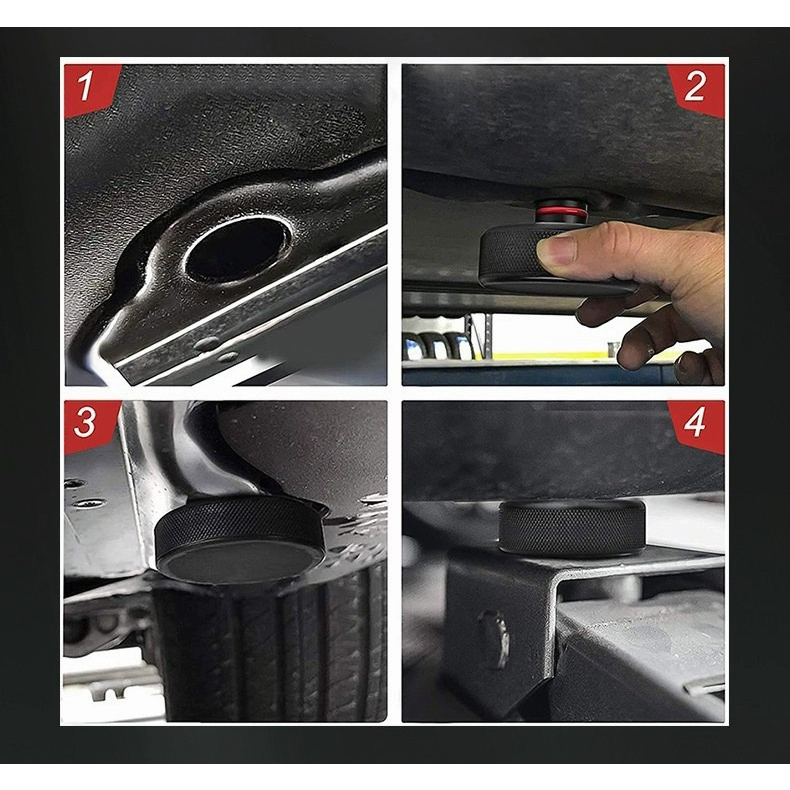 1
2
3
4