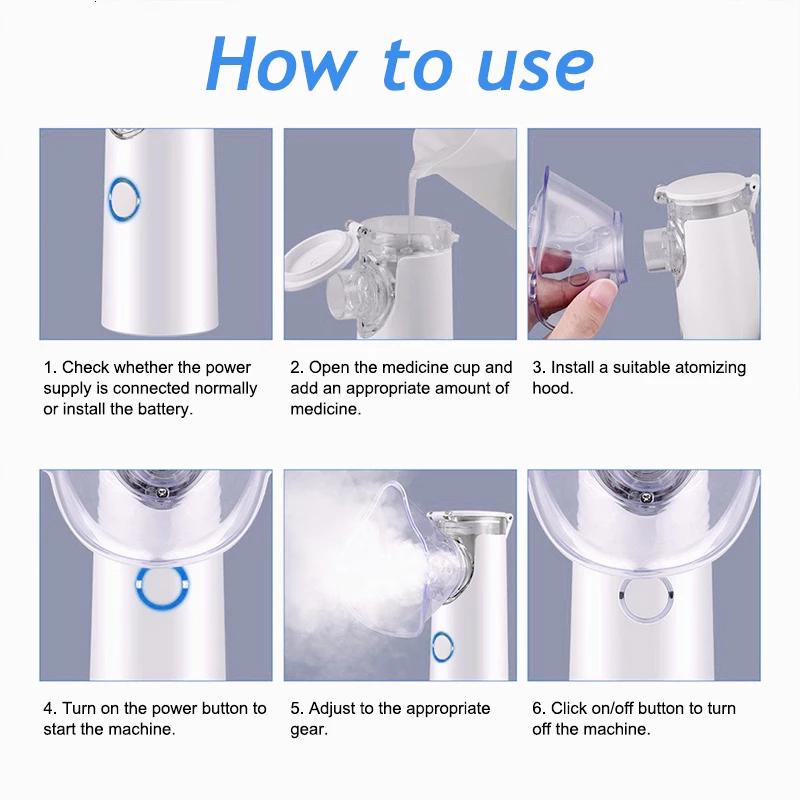 How to use

1. Check whether the power supply is connected normally or install the battery.

2. Open the medicine cup and add an appropriate amount of medicine.

3. Install a suitable atomizing hood.

4. Turn on the power button to start the machine.

5. Adjust to the appropriate gear.

6. Click on/off button to turn off the machine.