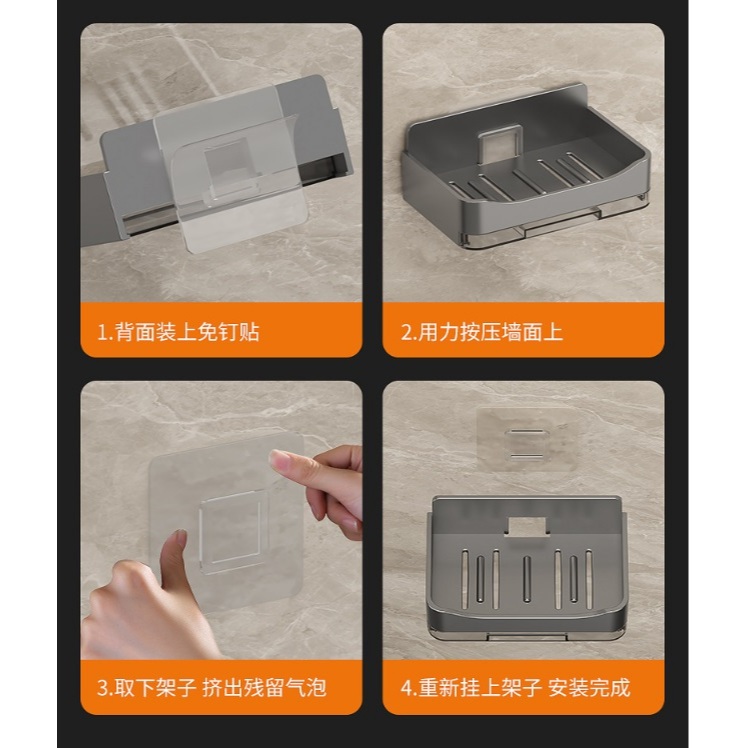 1.背面装上免钉贴

2.用力按压墙面上

3.取下架子 挤出残留气泡

4.重新挂上架子 安装完成