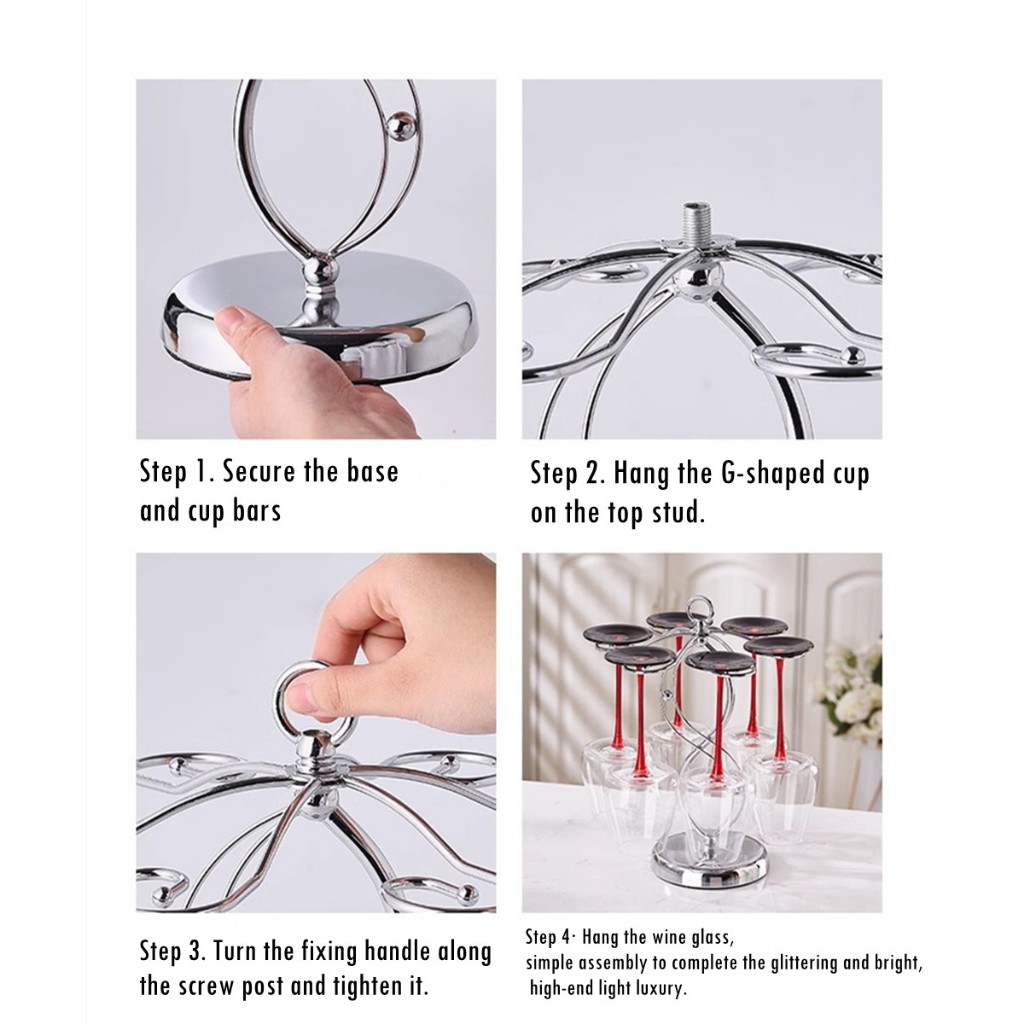 Step 1. Secure the base and cup bars

Step 2. Hang the G-shaped cup on the top stud.

Step 3. Turn the fixing handle along the screw post and tighten it.

Step 4· Hang the wine glass, simple assembly to complete the glittering and bright, high-end light luxury.