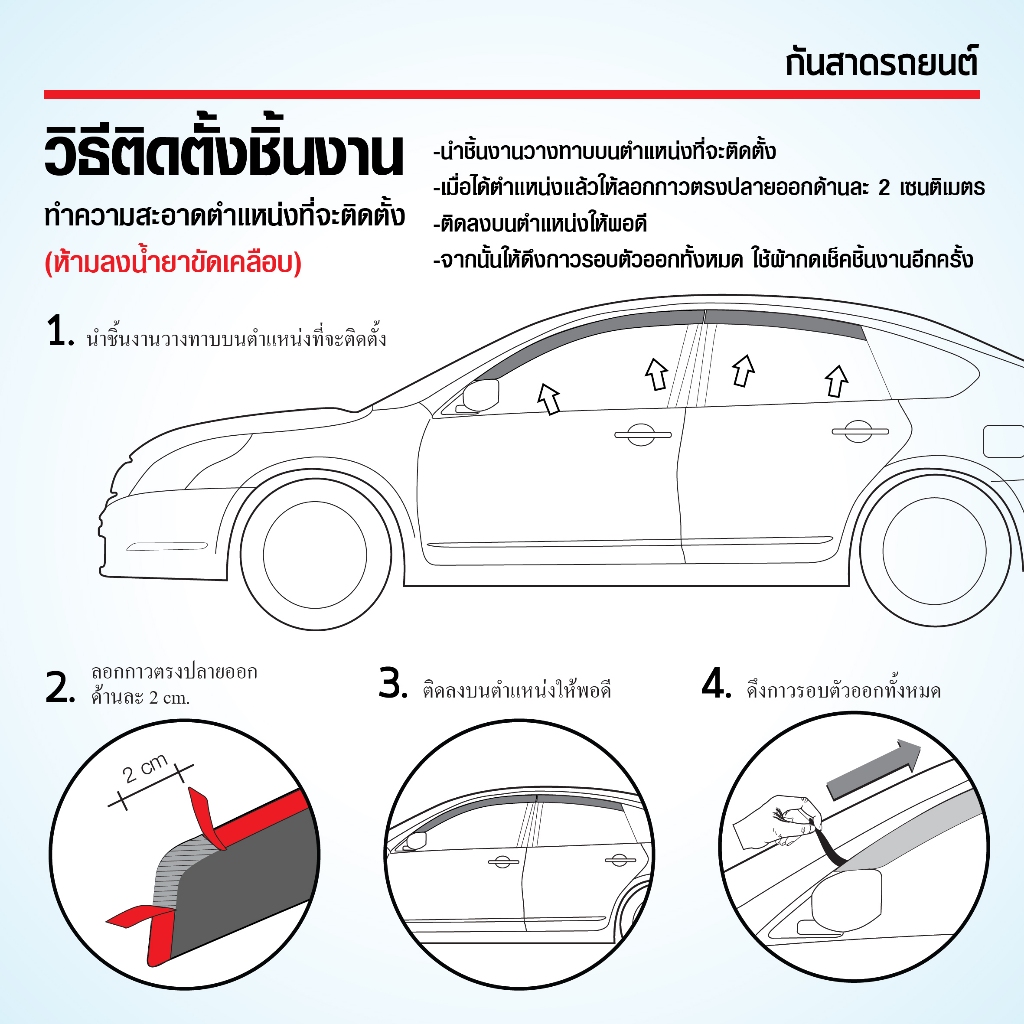 กันสาดรถยนต์

วิธีติดตั้งชิ้นงาน

ทำความสะอาดตำแหน่งที่จะติดตั้ง

(ห้ามลงน้ำยาขัดเคลือบ)

-นำชิ้นงานวางทาบบนตำแหน่งที่จะติดตั้ง

-เมื่อได้ตำแหน่งแล้วให้ลอกกาวตรงปลายออกด้านละ 2 เซนติเมตร

-ติดลงบนตำแหน่งให้พอดี

-จากนั้นให้ดึงกาวรอบตัวออกทั้งหมด ใช้ผ้ากดเช็คชิ้นงานอีกครั้ง

1. นำชิ้นงานวางทาบบนตำแหน่งที่จะติดตั้ง

2. ลอกกาวตรงปลายออก ด้านละ 2 cm.

2 cm

3. ติดลงบนตำแหน่งให้พอดี

4. ดึงกาวรอบตัวออกทั้งหมด