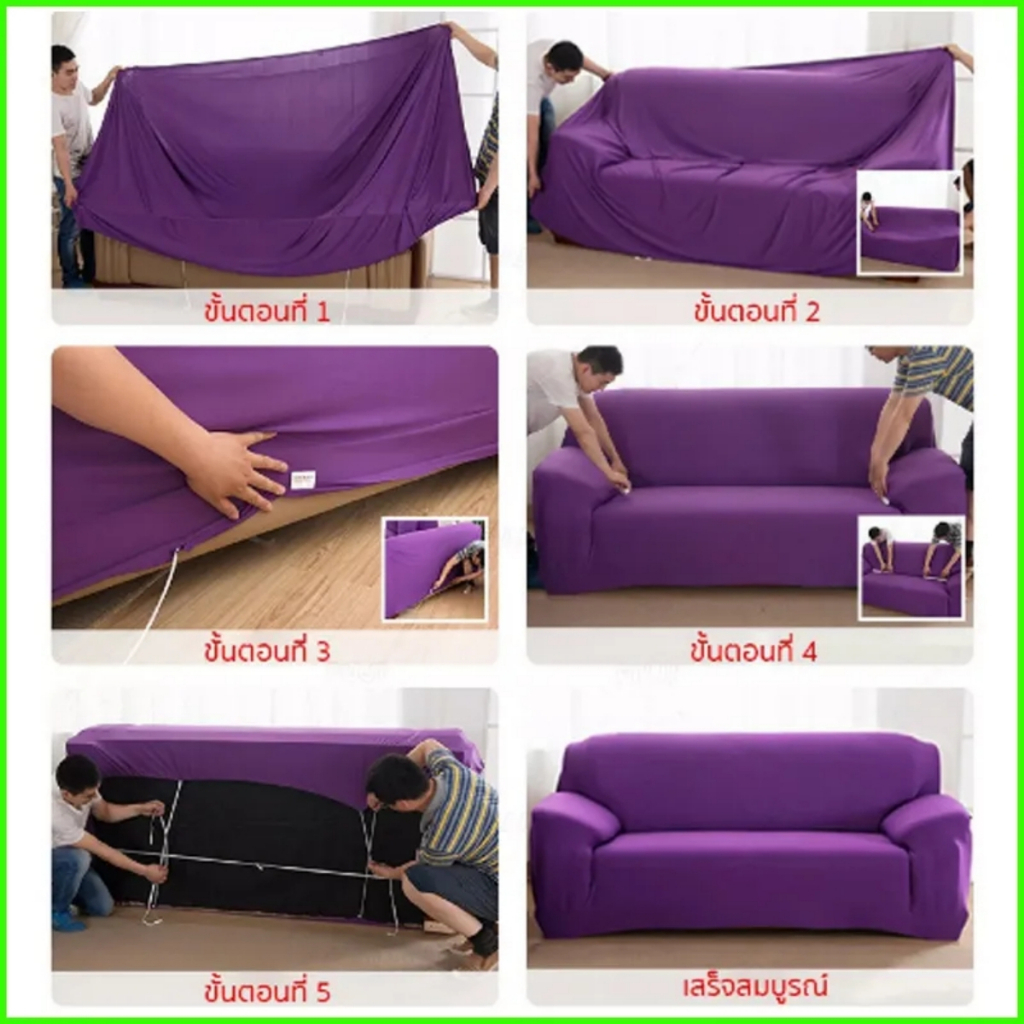 ขั้นตอนที่ 1

ขั้นตอนที่ 2

ขั้นตอนที่ 3

ขั้นตอนที่ 4

ขั้นตอนที่ 5

เสร็จสมบูรณ์