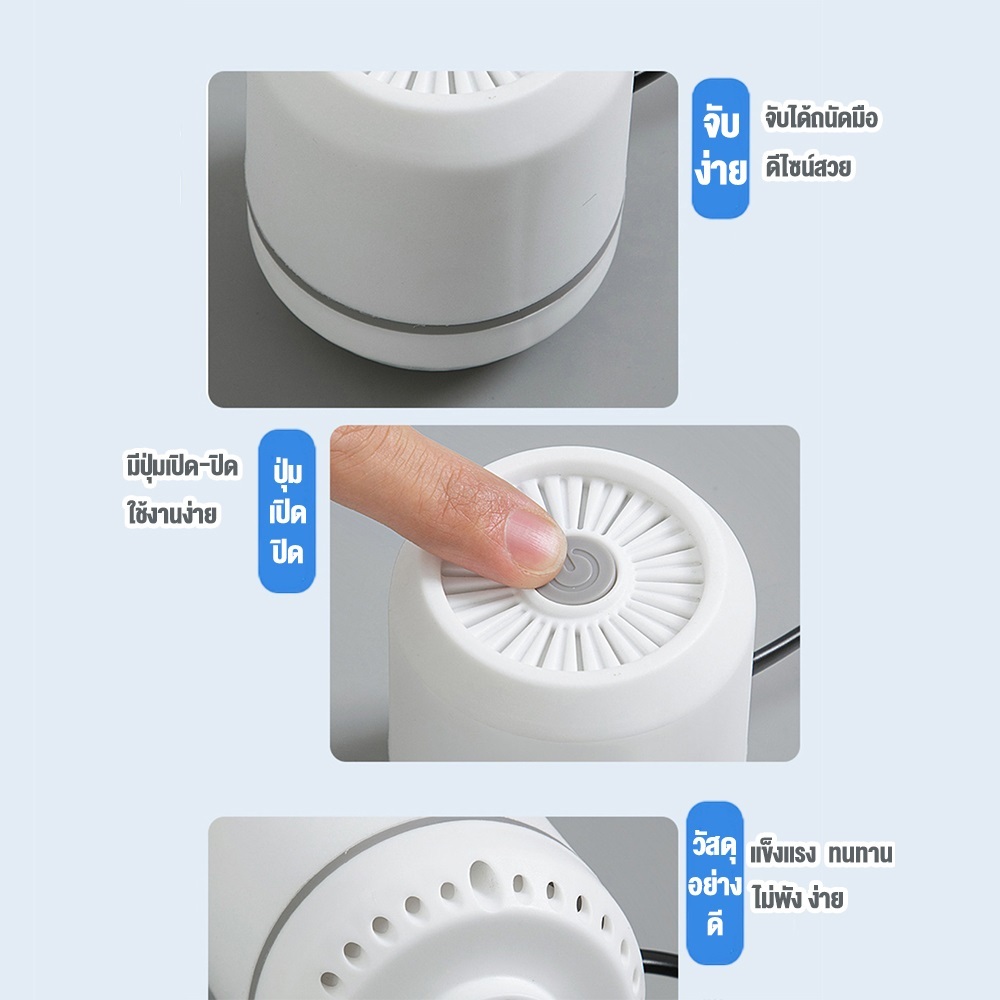 จับ
ง่าย

จับได้ถนัดมือ
ดีไซน์สวย

มีปุ่มเปิด-ปิด
ใช้งานง่าย

ปุ่ม
เปิด
ปิด

วัสดุ
อย่าง
ดี

แข็งแรง ทนทาน
ไม่พัง ง่าย