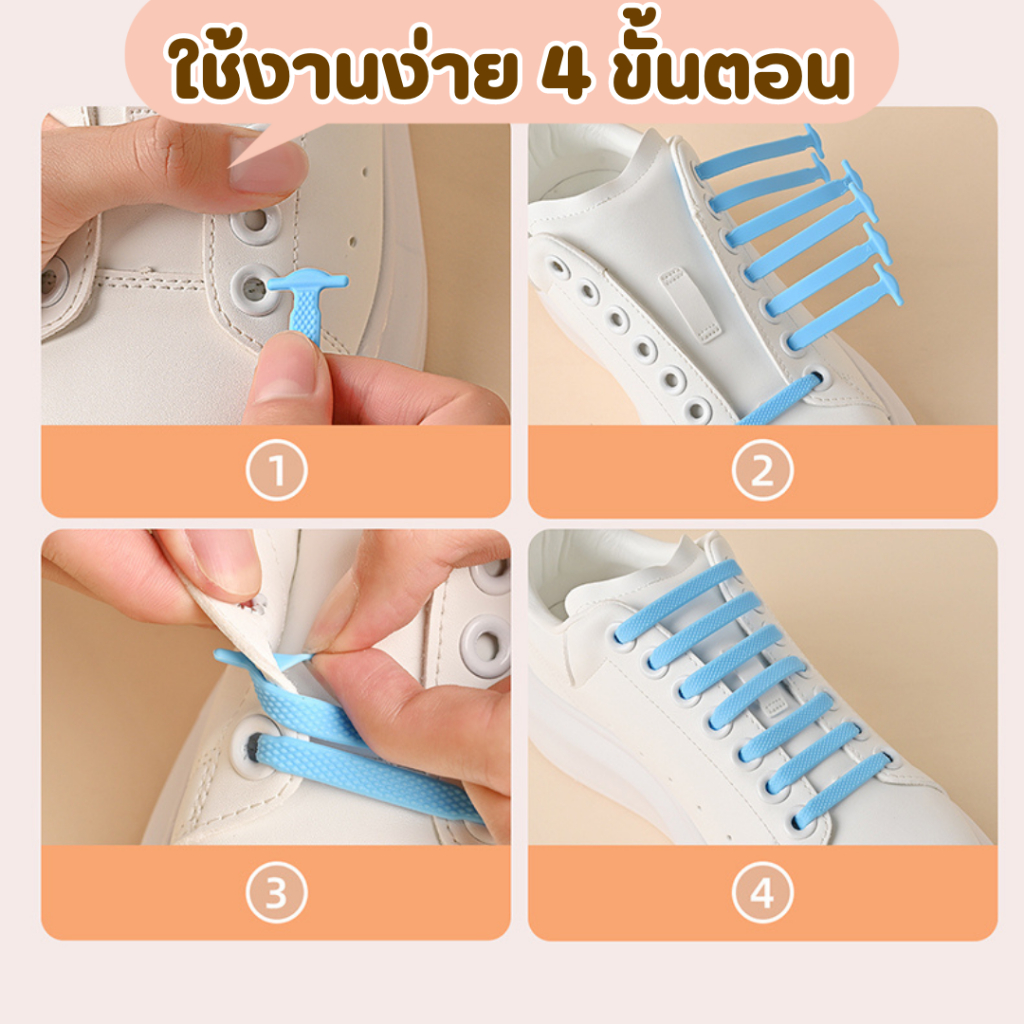 ใช้งานง่าย 4 ขั้นตอน

①

②

③

④