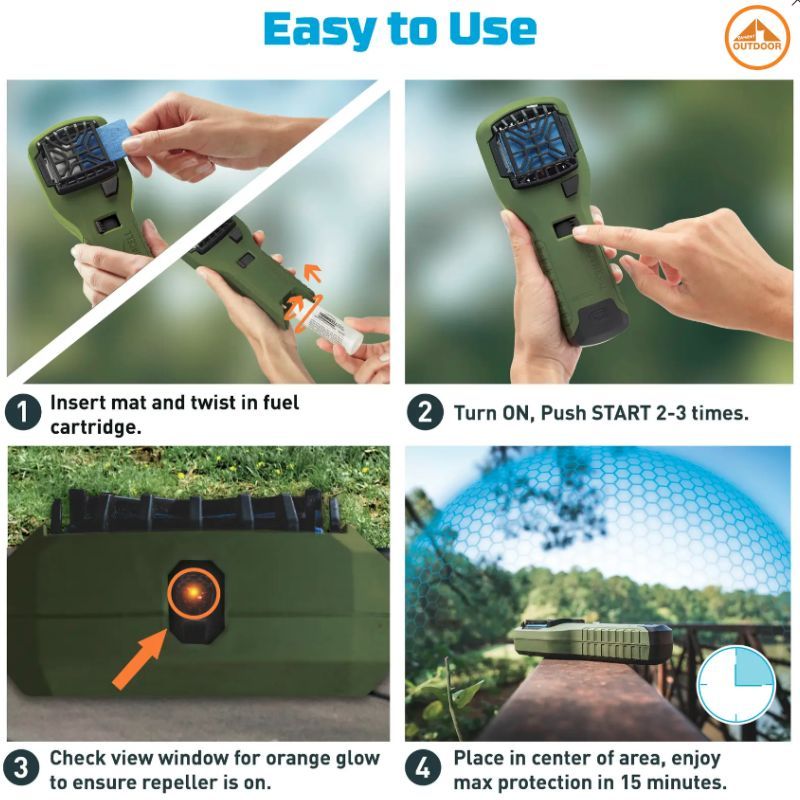 Easy to Use

OUTDOOR

1 Insert mat and twist in fuel cartridge.

2 Turn ON, Push START 2-3 times.

3 Check view window for orange glow to ensure repeller is on.

4 Place in center of area, enjoy max protection in 15 minutes.