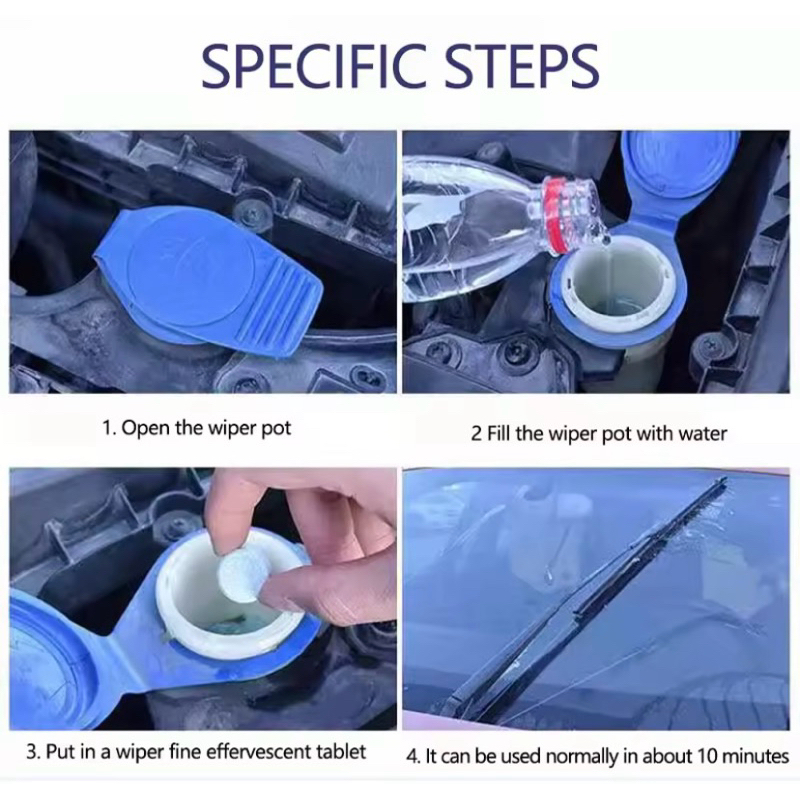 SPECIFIC STEPS

1. Open the wiper pot

2 Fill the wiper pot with water

3. Put in a wiper fine effervescent tablet

4. It can be used normally in about 10 minutes