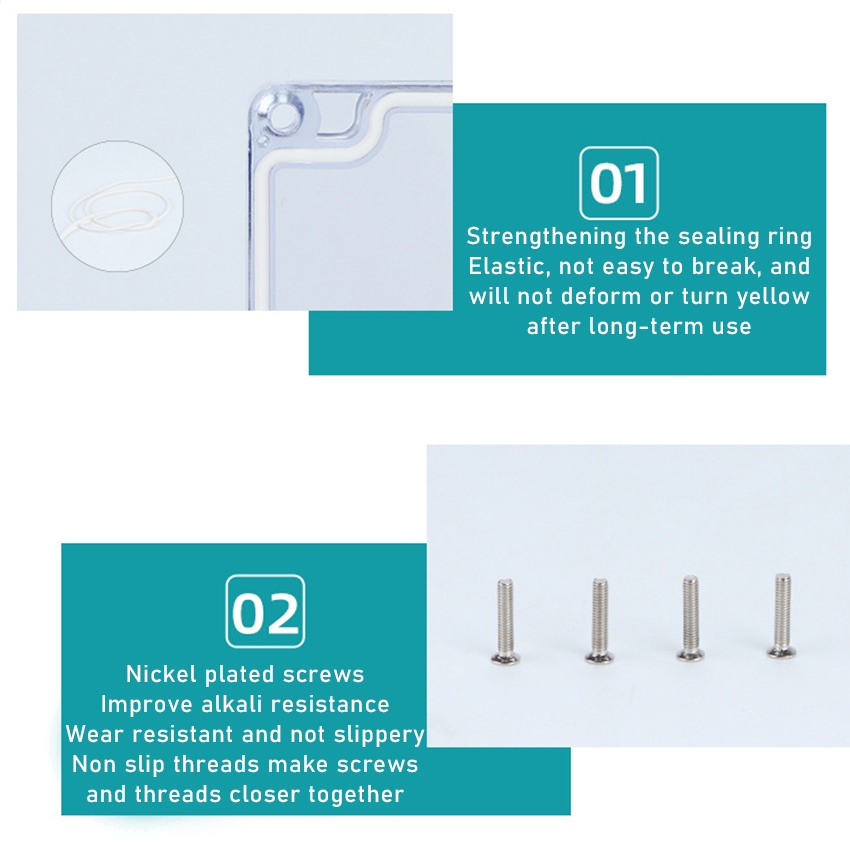 01

Strengthening the sealing ring
Elastic, not easy to break, and will not deform or turn yellow after long-term use

02

Nickel plated screws
Improve alkali resistance
Wear resistant and not slippery
Non slip threads make screws and threads closer together