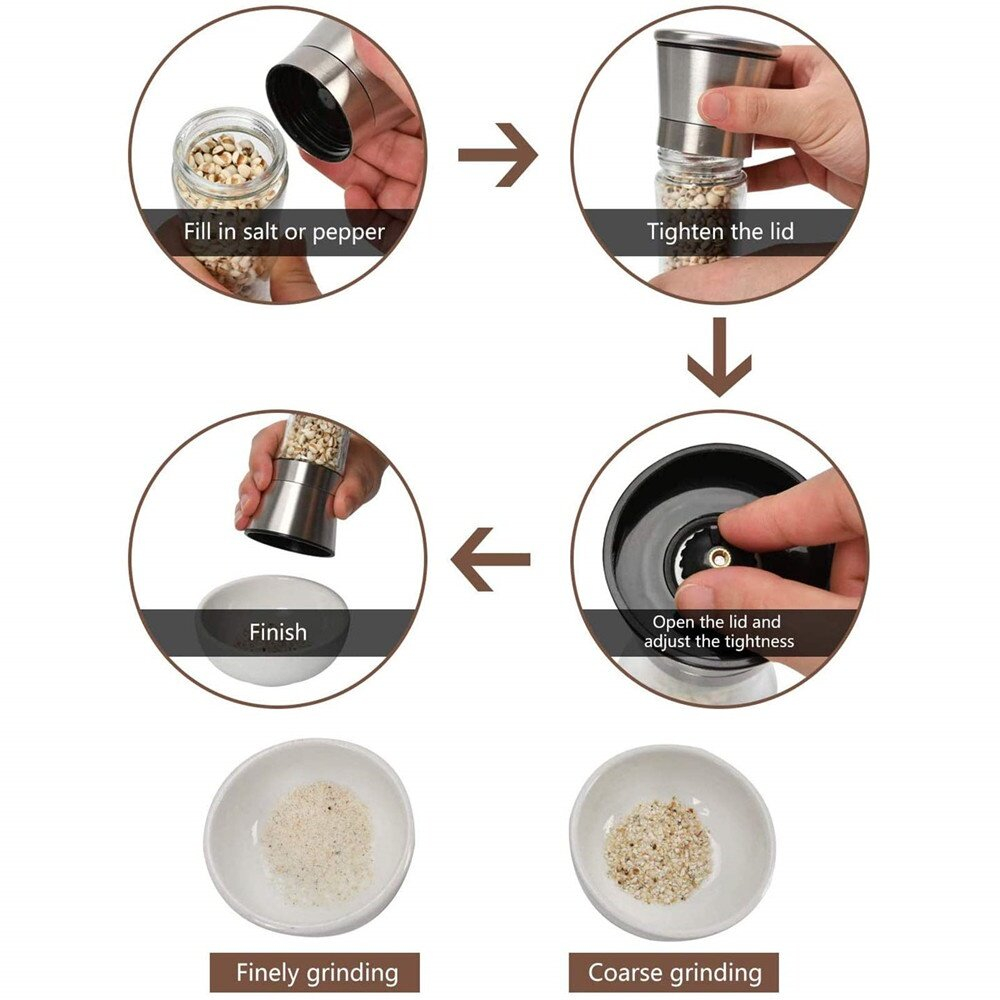 Fill in salt or pepper

Tighten the lid

Open the lid and adjust the tightness

Finish

Finely grinding

Coarse grinding