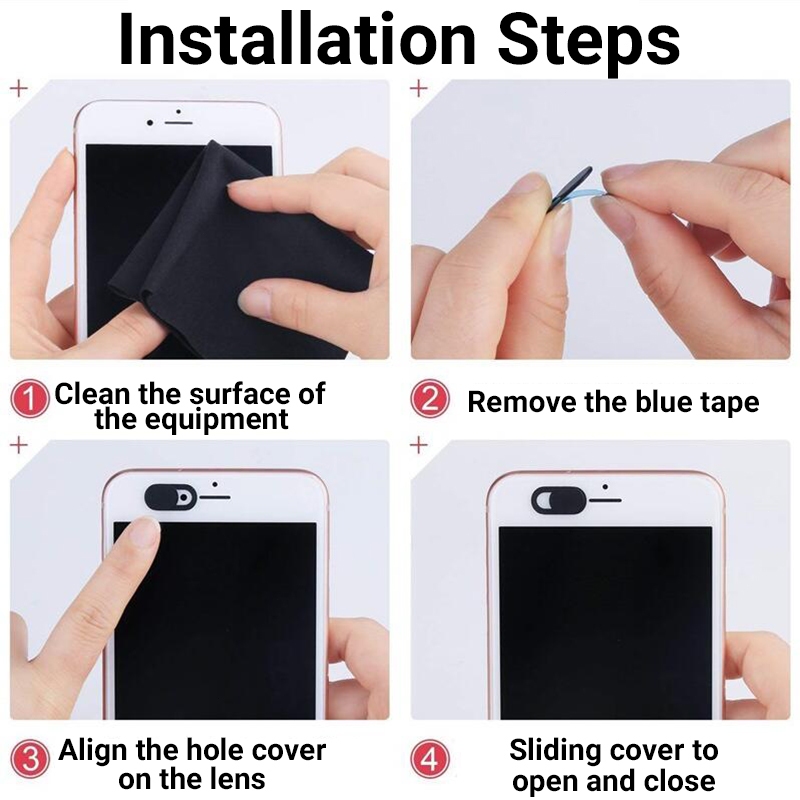 Installation Steps

1 Clean the surface of the equipment

2 Remove the blue tape

3 Align the hole cover on the lens

4 Sliding cover to open and close