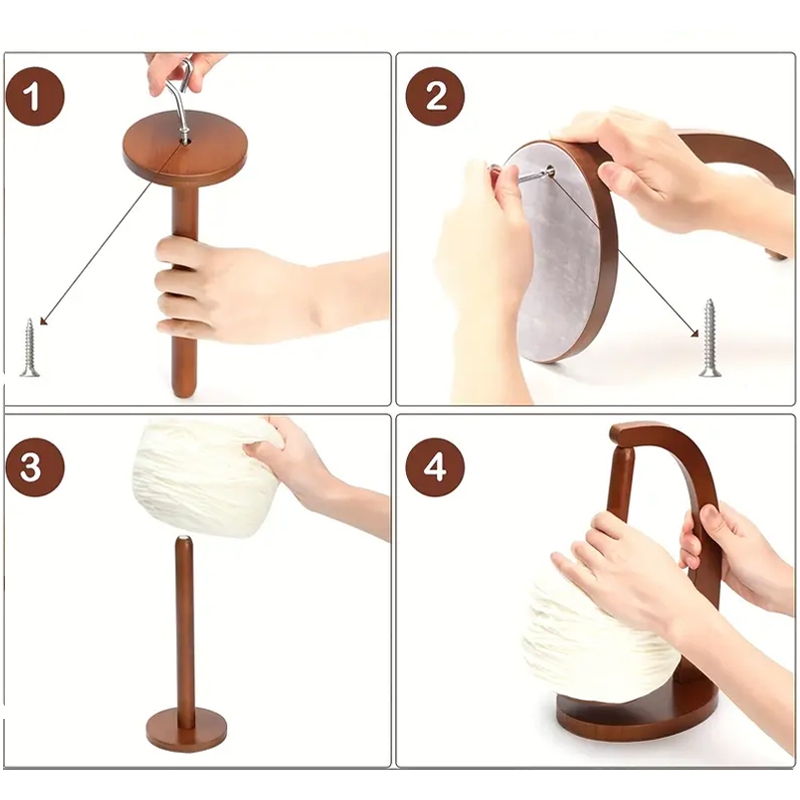 1

2

3

4