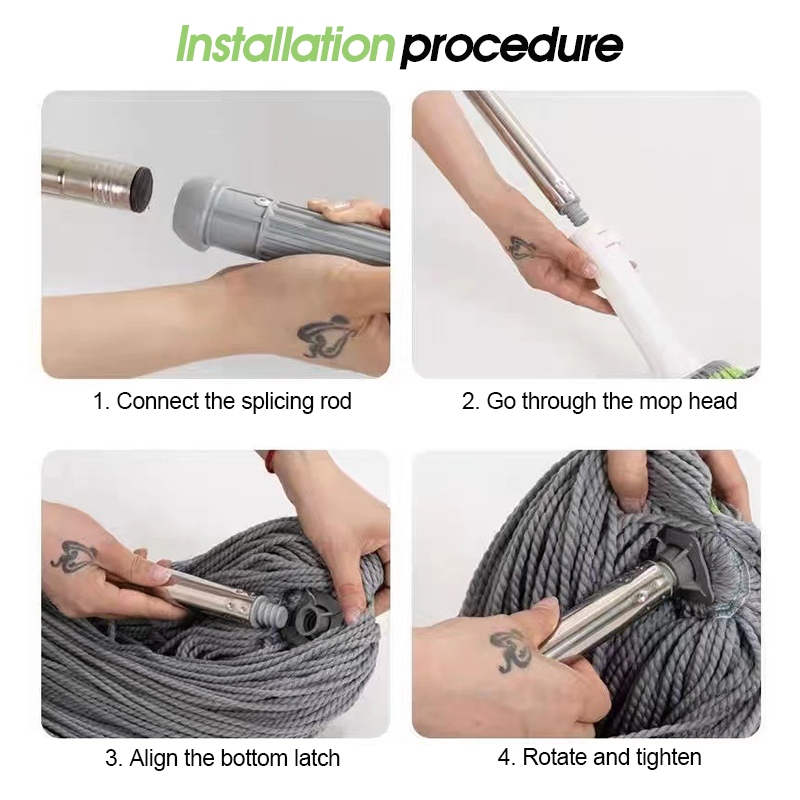 Installation procedure

1. Connect the splicing rod

2. Go through the mop head

3. Align the bottom latch

4. Rotate and tighten