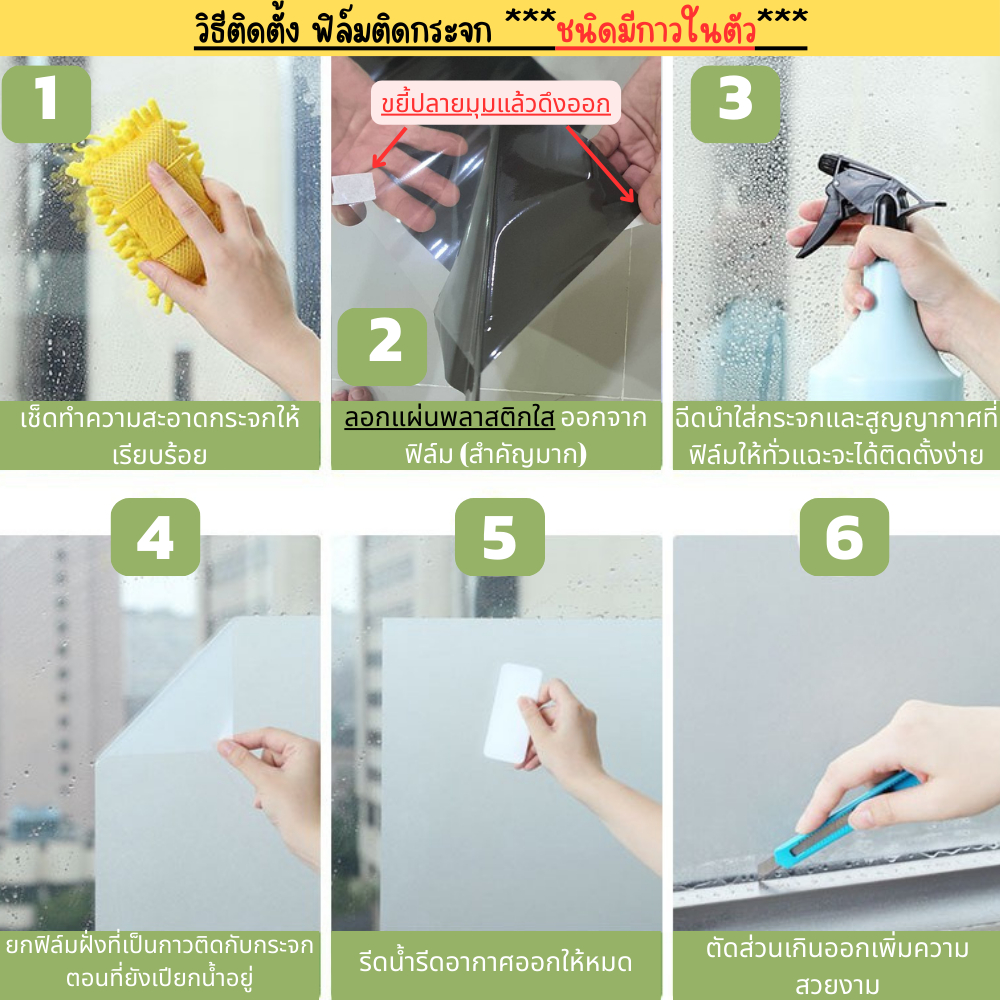 วิธีติดตั้ง ฟิล์มติดกระจก ***ชนิดมีกาวในตัว***

1

เช็ดทำความสะอาดกระจกให้เรียบร้อย

ขยี้ปลายมุมแล้วดึงออก

2

ลอกแผ่นพลาสติกใส ออกจากฟิล์ม (สำคัญมาก)

3

ฉีดนำใส่กระจกและสูญญากาศที่ฟิล์มให้ทั่วแฉะจะได้ติดตั้งง่าย

4

ยกฟิล์มฝั่งที่เป็นกาวติดกับกระจกตอนที่ยังเปียกน้ำอยู่

5

รีดน้ำรีดอากาศออกให้หมด

6

ตัดส่วนเกินออกเพิ่มความสวยงาม