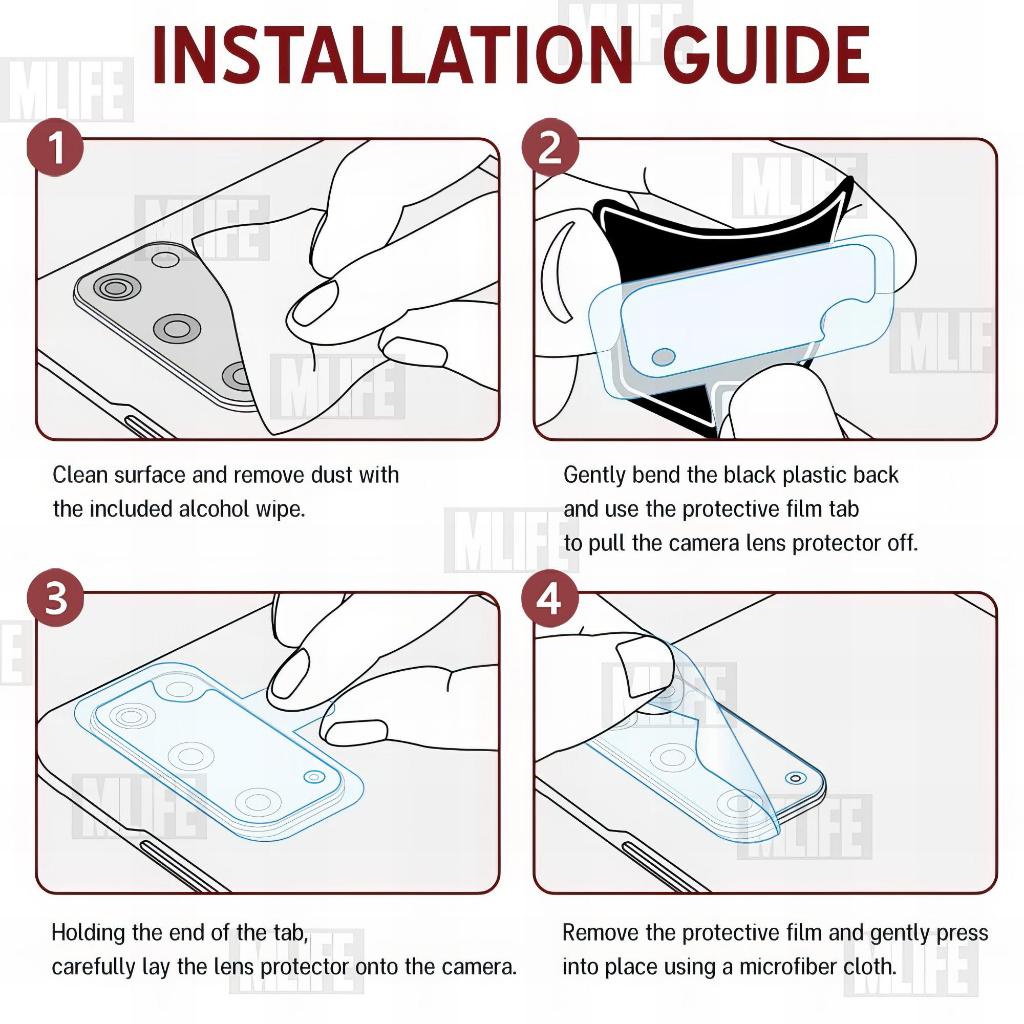 INSTALLATION GUIDE

1

Clean surface and remove dust with the included alcohol wipe.

2

Gently bend the black plastic back and use the protective film tab to pull the camera lens protector off.

3

Holding the end of the tab, carefully lay the lens protector onto the camera.

4

Remove the protective film and gently press into place using a microfiber cloth.

MLIFE