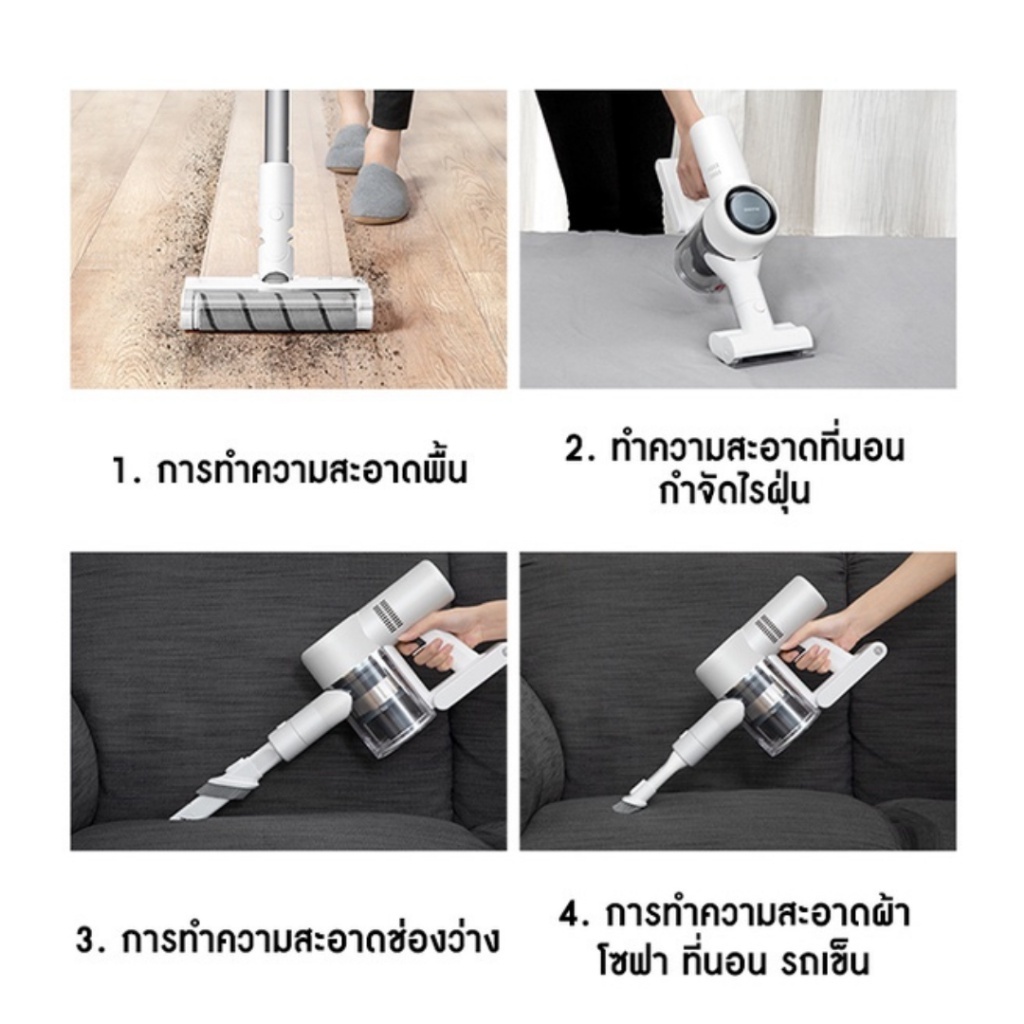 1. การทำความสะอาดพื้น

2. ทำความสะอาดที่นอน กำจัดไรฝุ่น

3. การทำความสะอาดช่องว่าง

4. การทำความสะอาดผ้า โซฟา ที่นอน รถเข็น