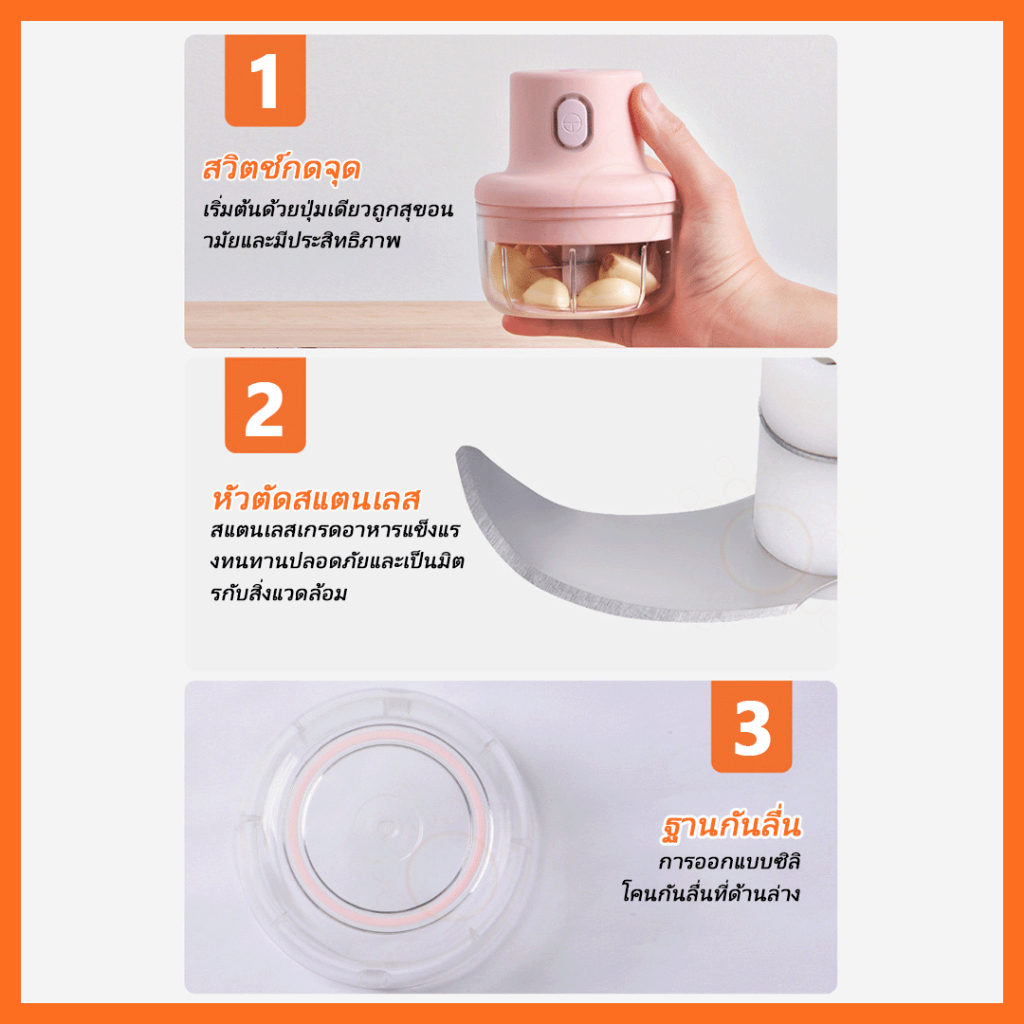 1

สวิตช์กดจุด

เริ่มต้นด้วยปุ่มเดียวถูกสุขอนามัยและมีประสิทธิภาพ

2

หัวตัดสแตนเลส

สแตนเลสเกรดอาหารแข็งแรงทนทานปลอดภัยและเป็นมิตรกับสิ่งแวดล้อม

3

ฐานกันลื่น

การออกแบบซิลิโคนกันลื่นที่ด้านล่าง