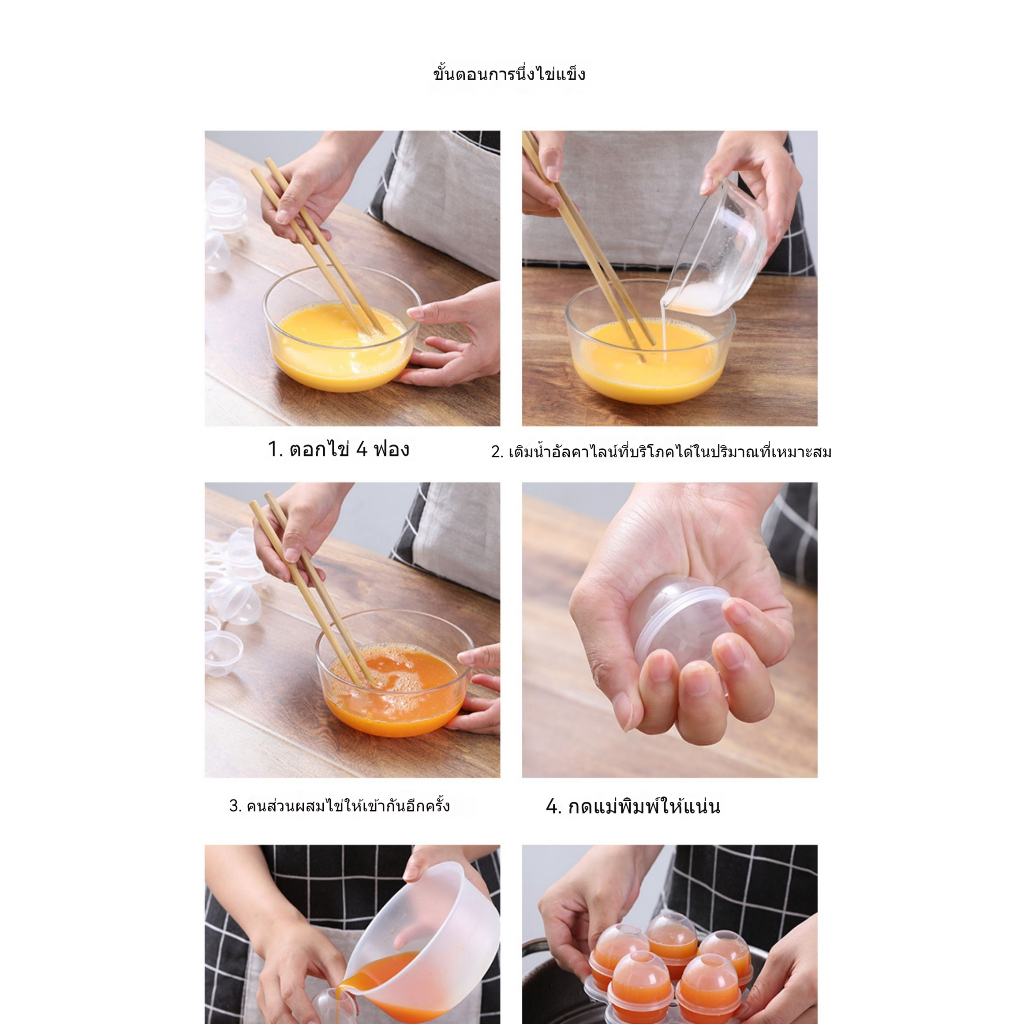 ขั้นตอนการนึ่งไข่แข็ง

1. ตอกไข่ 4 ฟอง

2. เติมน้ำอัลคาไลน์ที่บริโภคได้ในปริมาณที่เหมาะสม

3. คนส่วนผสมไข่ให้เข้ากันอีกครั้ง

4. กดแม่พิมพ์ให้แน่น