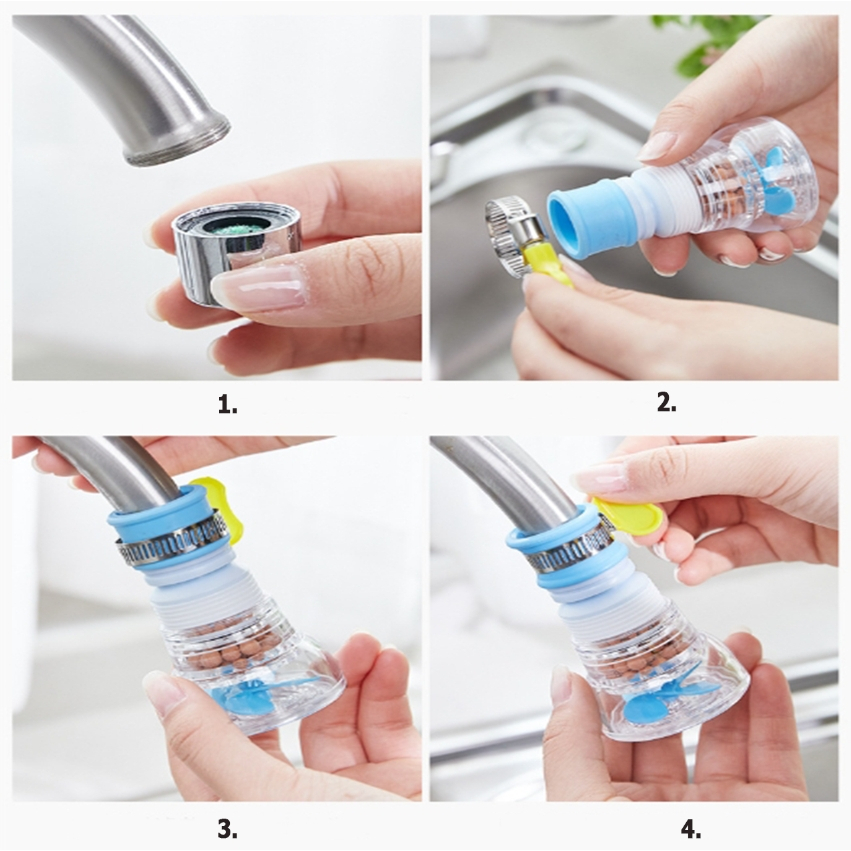 1.

2.

3.

4.