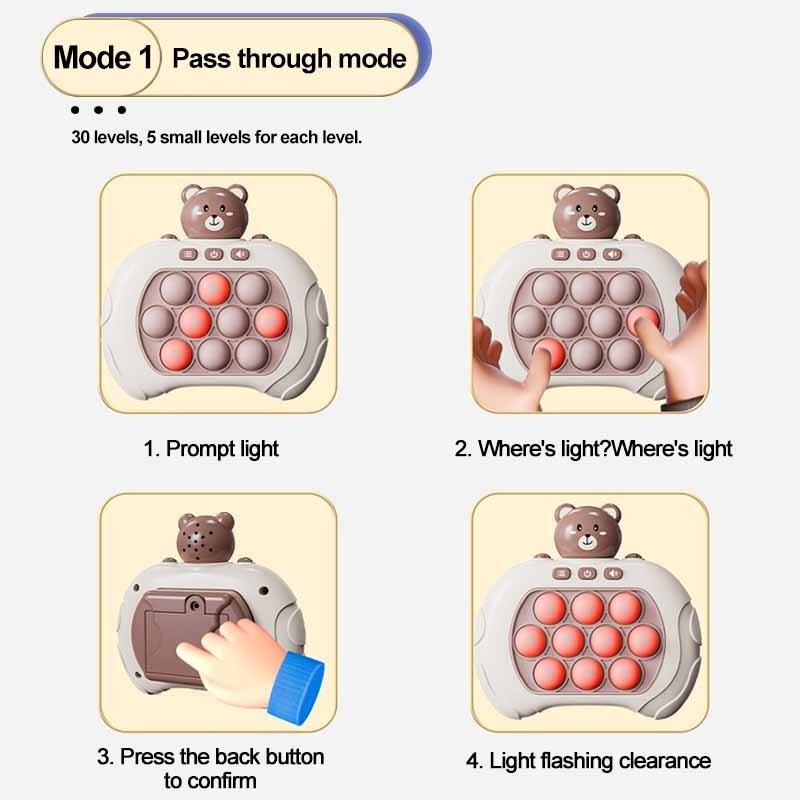 Mode 1 Pass through mode

30 levels, 5 small levels for each level.

1. Prompt light

2. Where's light?Where's light

3. Press the back button to confirm

4. Light flashing clearance