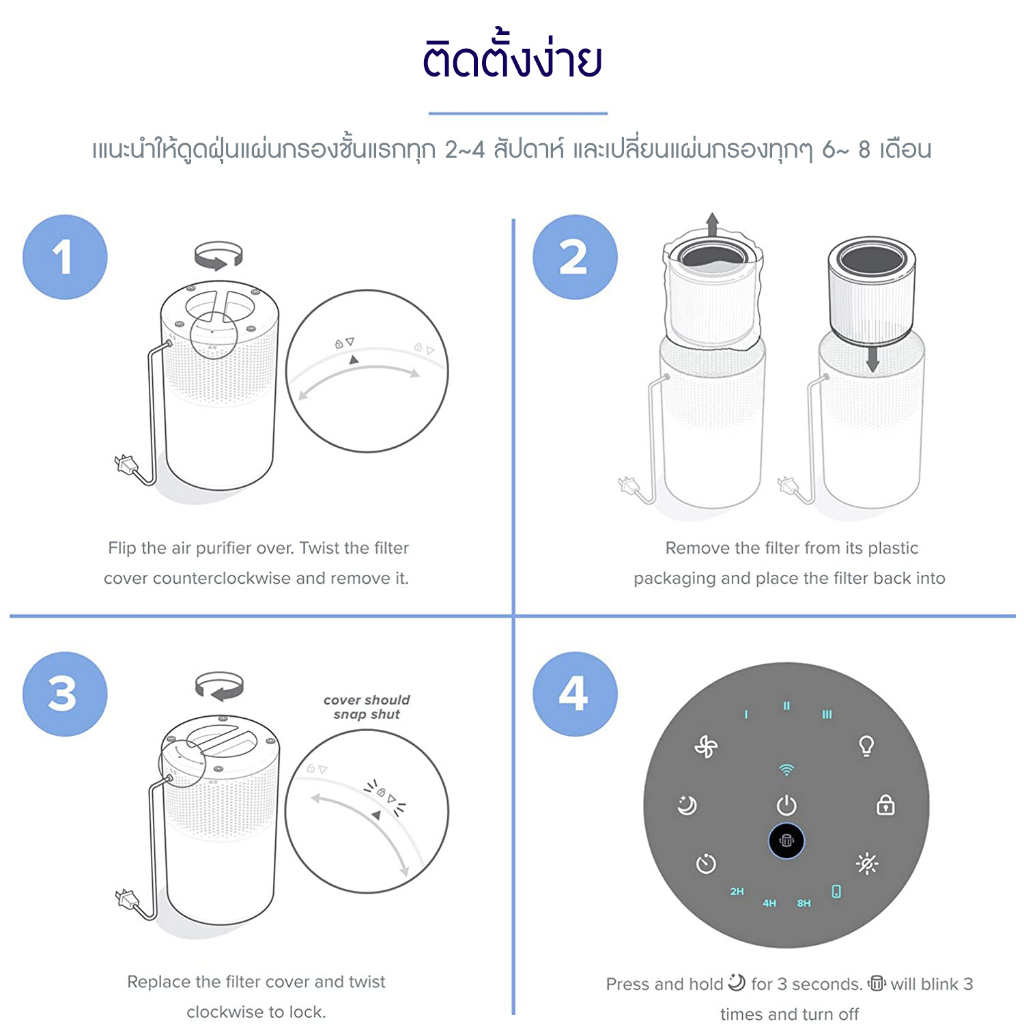 ติดตั้งง่าย

แนะนำให้ดูดฝุ่นแผ่นกรองชั้นแรกทุก 2~4 สัปดาห์ และเปลี่ยนแผ่นกรองทุกๆ 6~ 8 เดือน

1

Flip the air purifier over. Twist the filter cover counterclockwise and remove it.

2

Remove the filter from its plastic packaging and place the filter back into

3

cover should snap shut

Replace the filter cover and twist clockwise to lock.

4

I II III

2H 4H 8H

Press and hold for 3 seconds. will blink 3 times and turn off