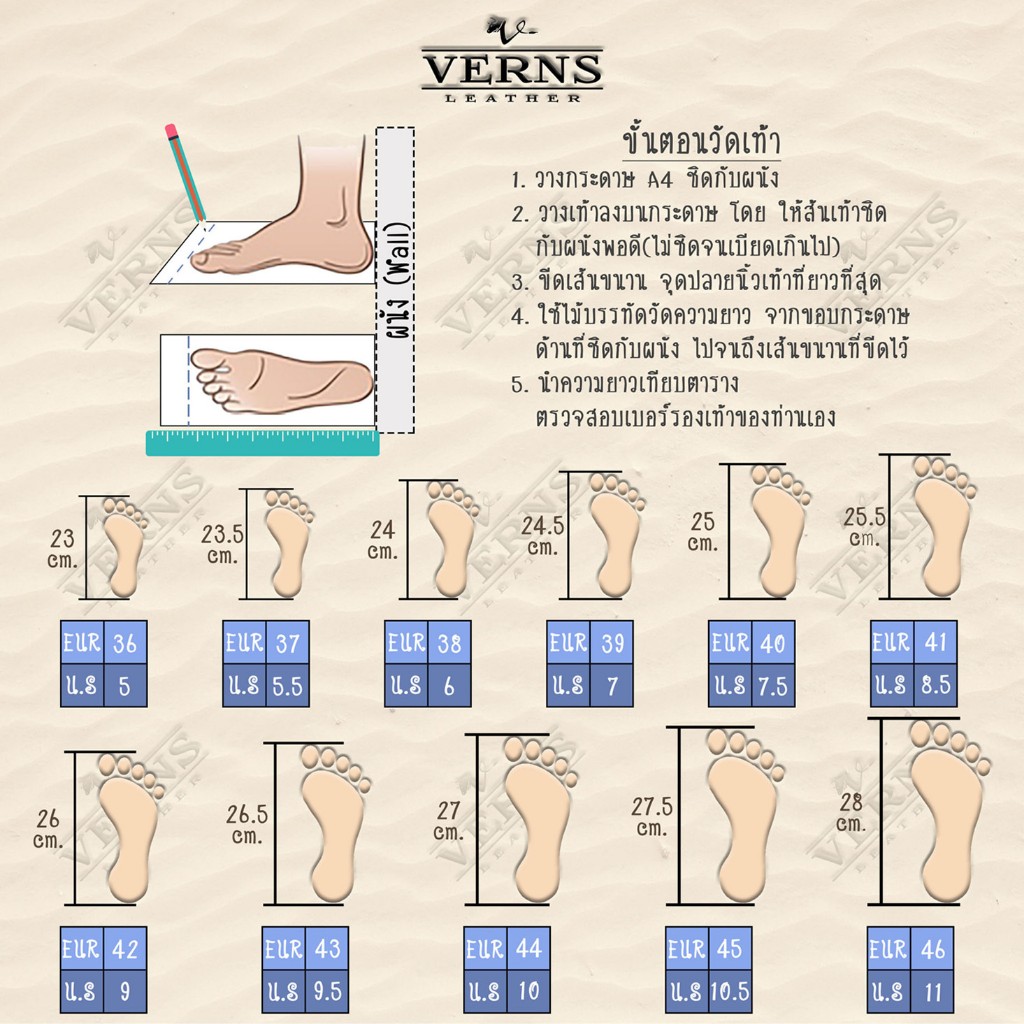 VERNS
LEATHER

ผนัง (Wall)

ขั้นตอนวัดเท้า
1. วางกระดาษ A4 ชิดกับผนัง
2. วางเท้าลงบนกระดาษ โดย ให้ส้นเท้าชิดกับผนังพอดี(ไม่ชิดจนเบียดเกินไป)
3. ขีดเส้นขนาน จุดปลายนิ้วเท้าที่ยาวที่สุด
4. ใช้ไม้บรรทัดวัดความยาว จากขอบกระดาษด้านที่ชิดกับผนัง ไปจนถึงเส้นขนานที่ขีดไว้
5. นำความยาวเทียบตาราง ตรวจสอบเบอร์รองเท้าของท่านเอง

23 cm.

| EUR | 36 |
|---|---|
| U.S | 5 |

23.5 cm.

| EUR | 37 |
|---|---|
| U.S | 5.5 |

24 cm.

| EUR | 38 |
|---|---|
| U.S | 6 |

24.5 cm.

| EUR | 39 |
|---|---|
| U.S | 7 |

25 cm.

| EUR | 40 |
|---|---|
| U.S | 7.5 |

25.5 cm.

| EUR | 41 |
|---|---|
| U.S | 8.5 |

26 cm.

| EUR | 42 |
|---|---|
| U.S | 9 |

26.5 cm.

| EUR | 43 |
|---|---|
| U.S | 9.5 |

27 cm.

| EUR | 44 |
|---|---|
| U.S | 10 |

27.5 cm.

| EUR | 45 |
|---|---|
| U.S | 10.5 |

28 cm.

| EUR | 46 |
|---|---|
| U.S | 11 |