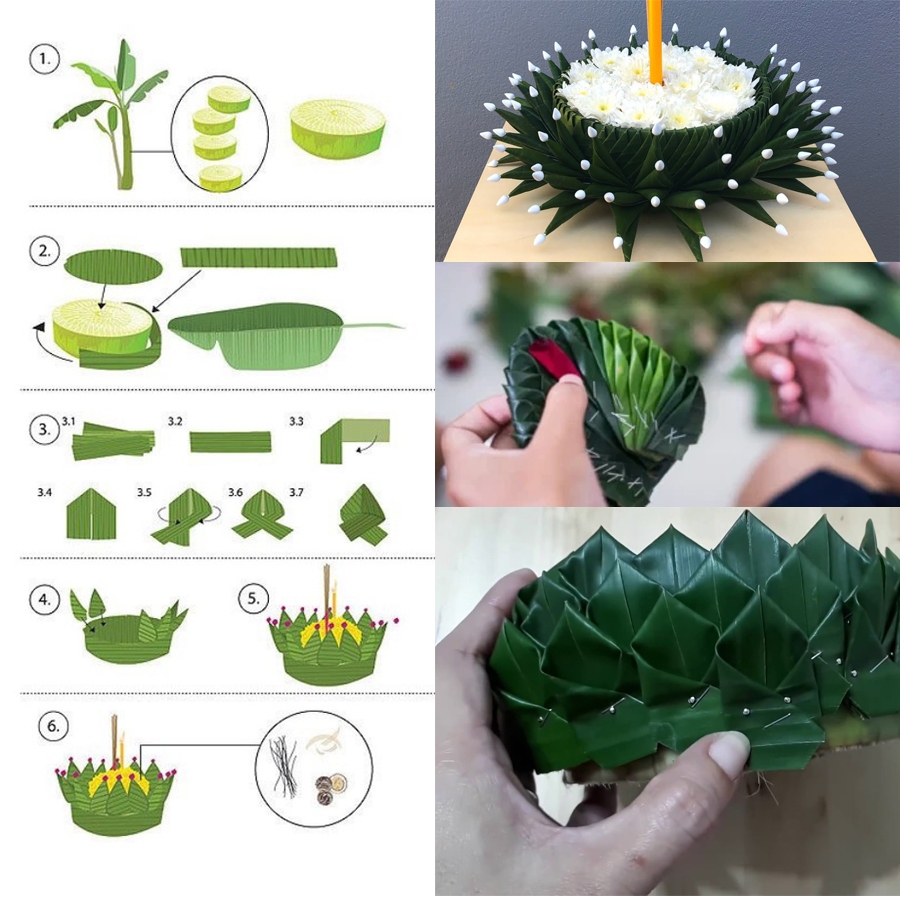 1.

2.

3. 3.1 3.2 3.3

3.4 3.5 3.6 3.7

4. 5.

6.