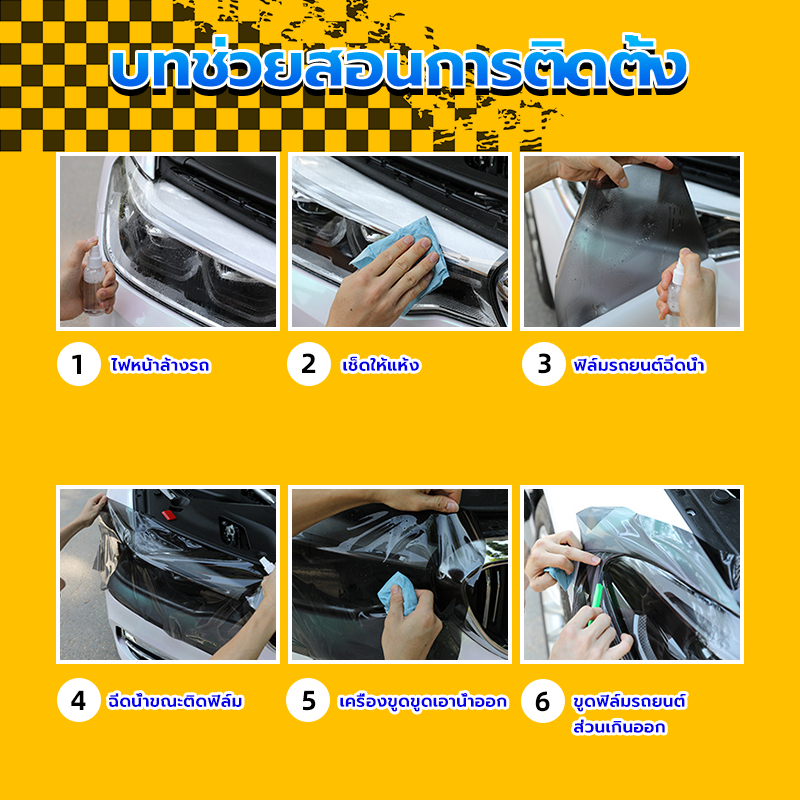 บทช่วยสอนการติดตั้ง

1 ไฟหน้าล้างรถ

2 เช็ดให้แห้ง

3 ฟิล์มรถยนต์ฉีดน้ำ

4 ฉีดน้ำขณะติดฟิล์ม

5 เครื่องขูดขูดเอาน้ำออก

6 ขูดฟิล์มรถยนต์ส่วนเกินออก