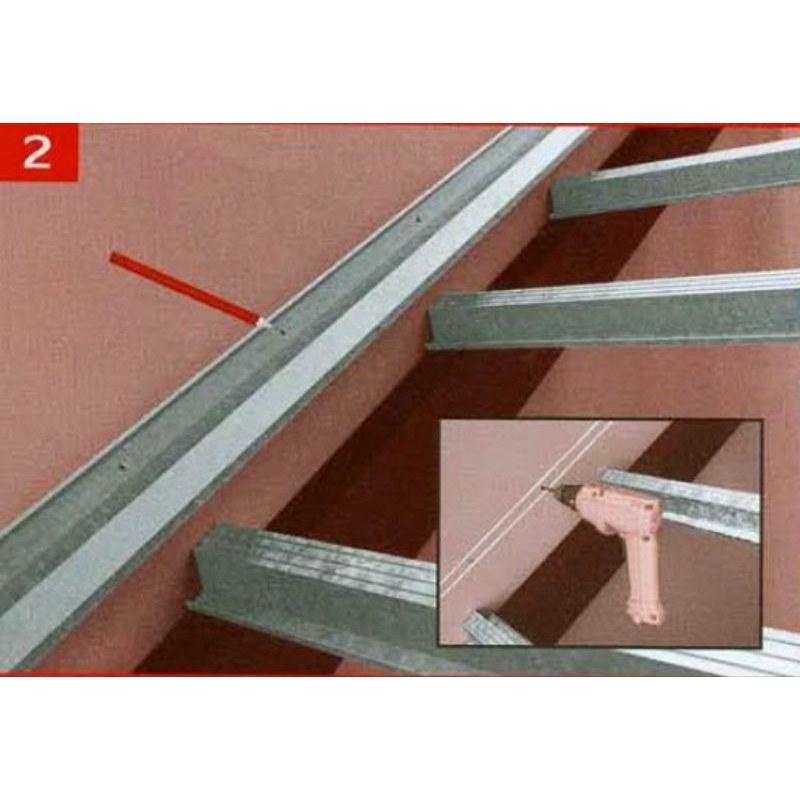 2