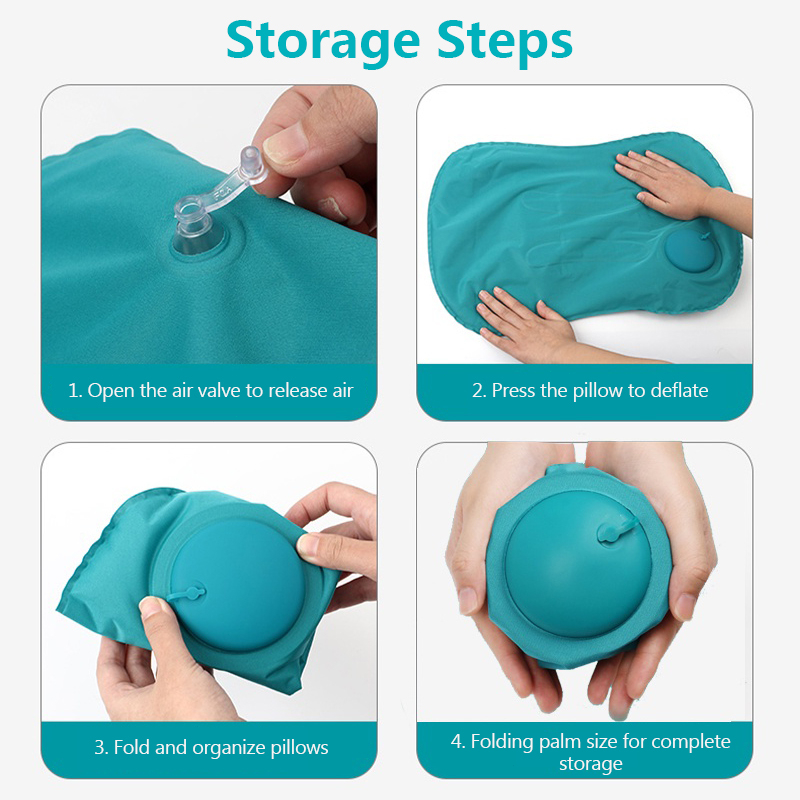 Storage Steps

1. Open the air valve to release air

2. Press the pillow to deflate

3. Fold and organize pillows

4. Folding palm size for complete storage