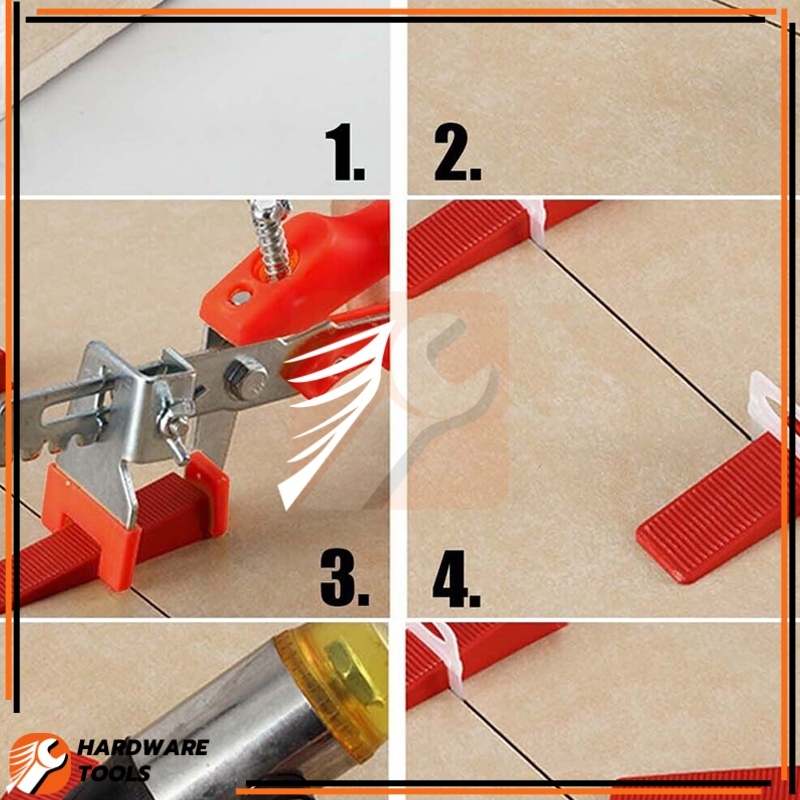 1.
2.
3.
4.
HARDWARE
TOOLS