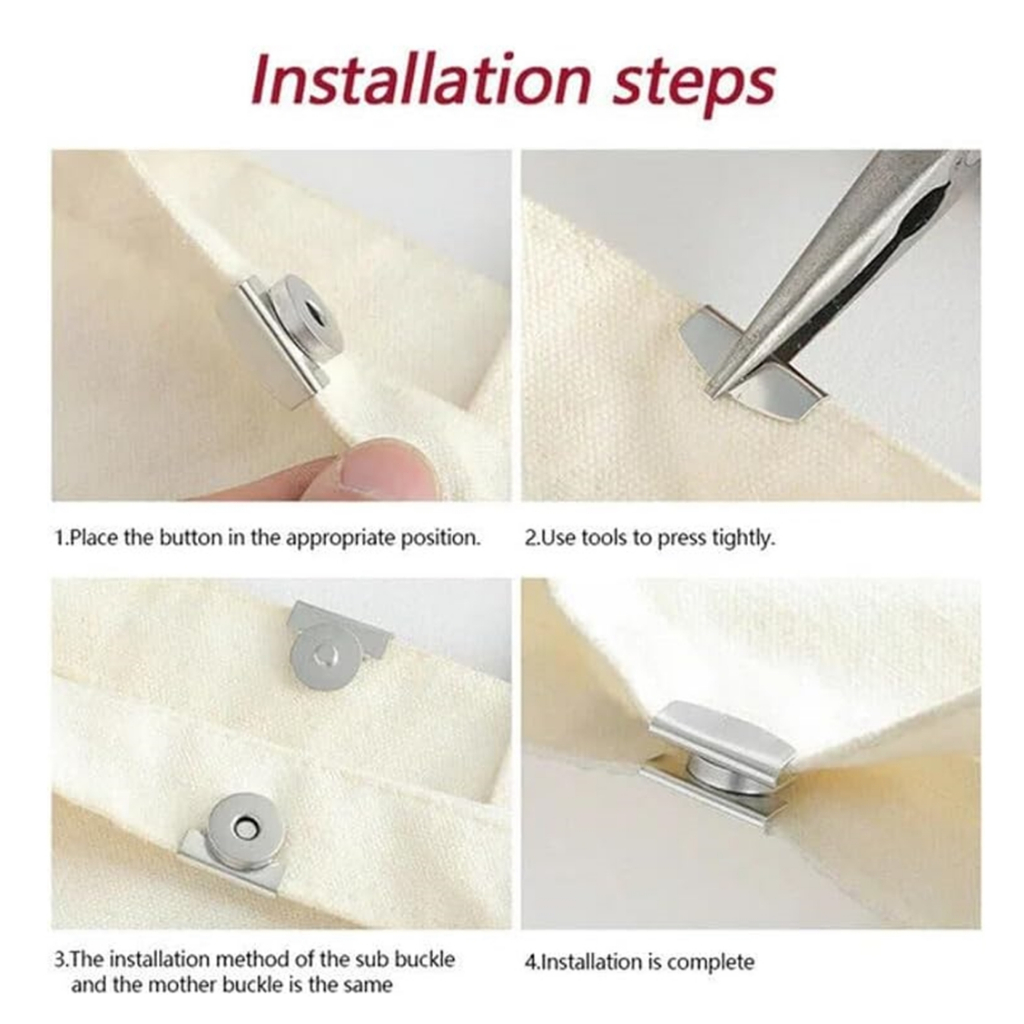 Installation steps

1.Place the button in the appropriate position.

2.Use tools to press tightly.

3.The installation method of the sub buckle and the mother buckle is the same

4.Installation is complete