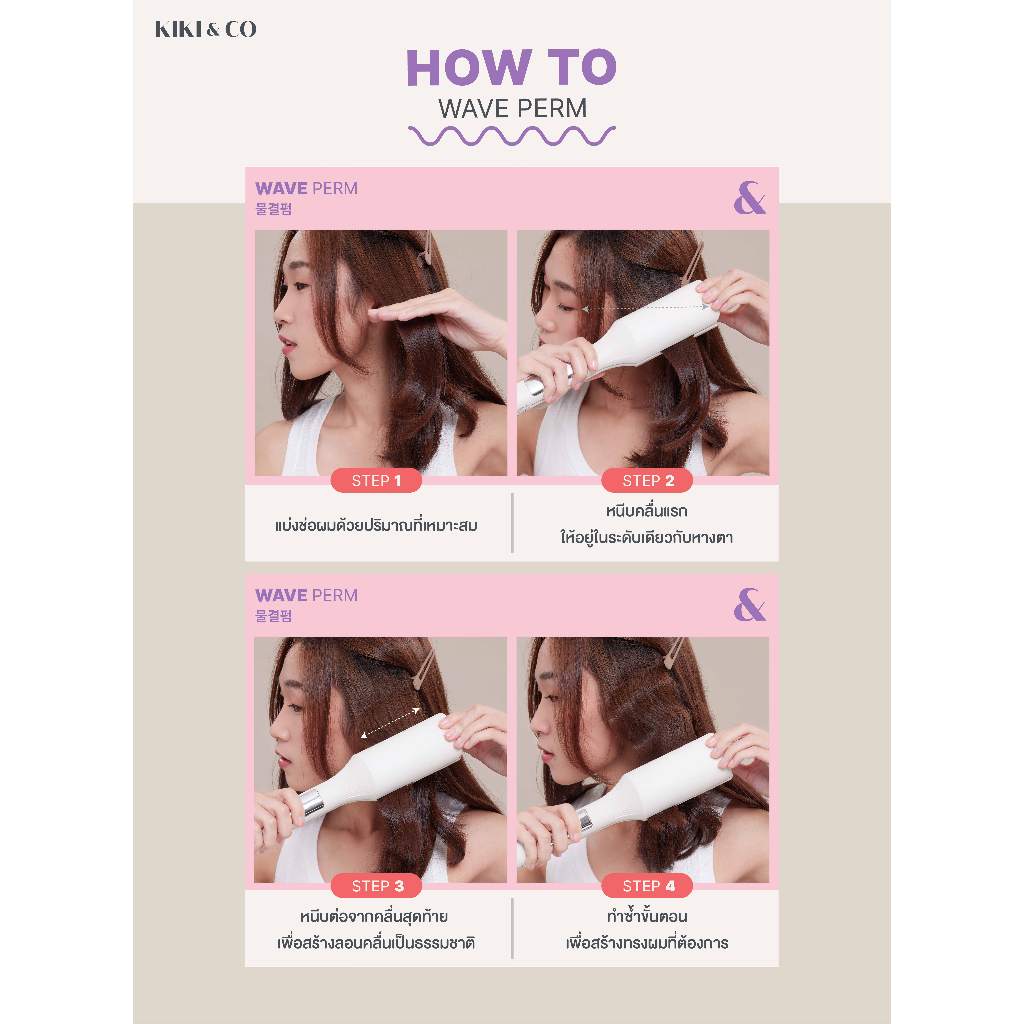 KIKI & CO

HOW TO
WAVE PERM

WAVE PERM
물결펌

&

STEP 1
แบ่งช่อผมด้วยปริมาณที่เหมาะสม

STEP 2
หนีบคลื่นแรก
ให้อยู่ในระดับเดียวกับหางตา

WAVE PERM
물결펌

&

STEP 3
หนีบต่อจากคลื่นสุดท้าย
เพื่อสร้างลอนคลื่นเป็นธรรมชาติ

STEP 4
ทำซ้ำขั้นตอน
เพื่อสร้างทรงผมที่ต้องการ