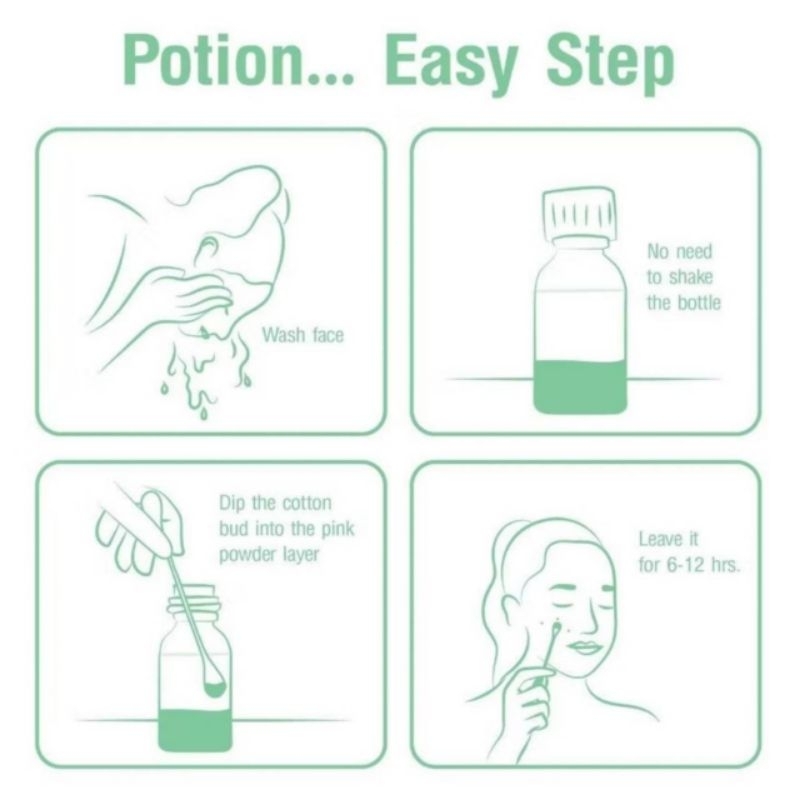 Potion... Easy Step

Wash face

No need to shake the bottle

Dip the cotton bud into the pink powder layer

Leave it for 6-12 hrs.