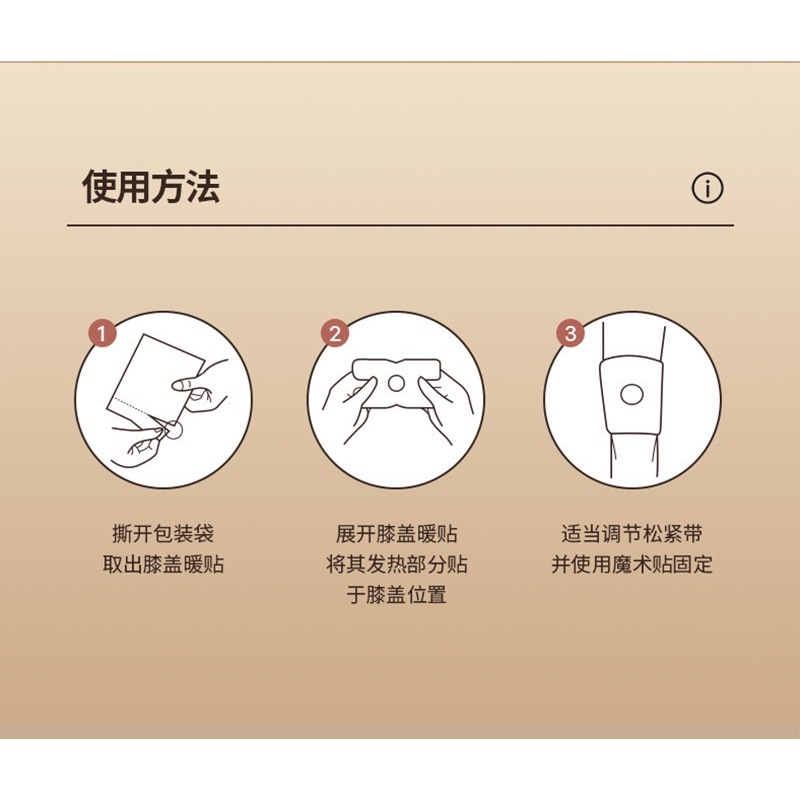 使用方法

i

1

撕开包装袋
取出膝盖暖贴

2

展开膝盖暖贴
将其发热部分贴
于膝盖位置

3

适当调节松紧带
并使用魔术贴固定