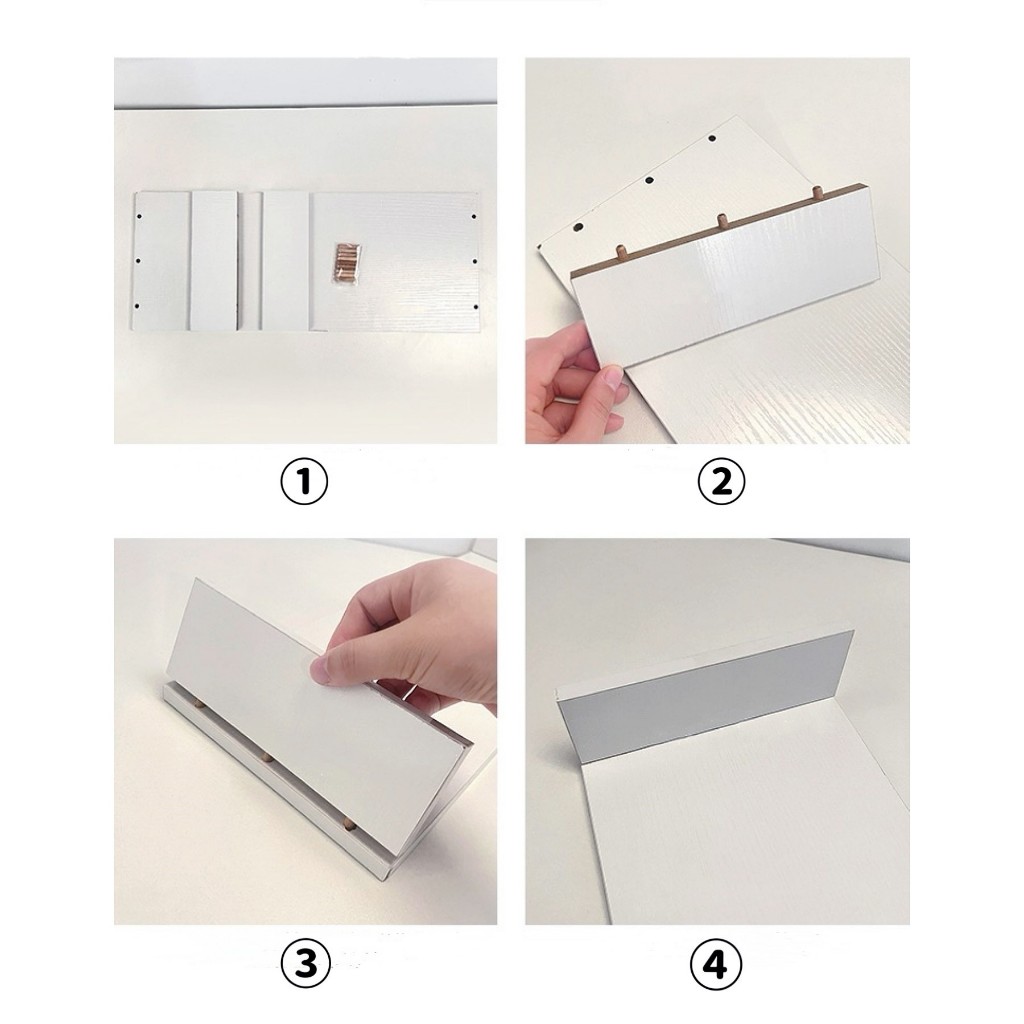 ①

②

③

④