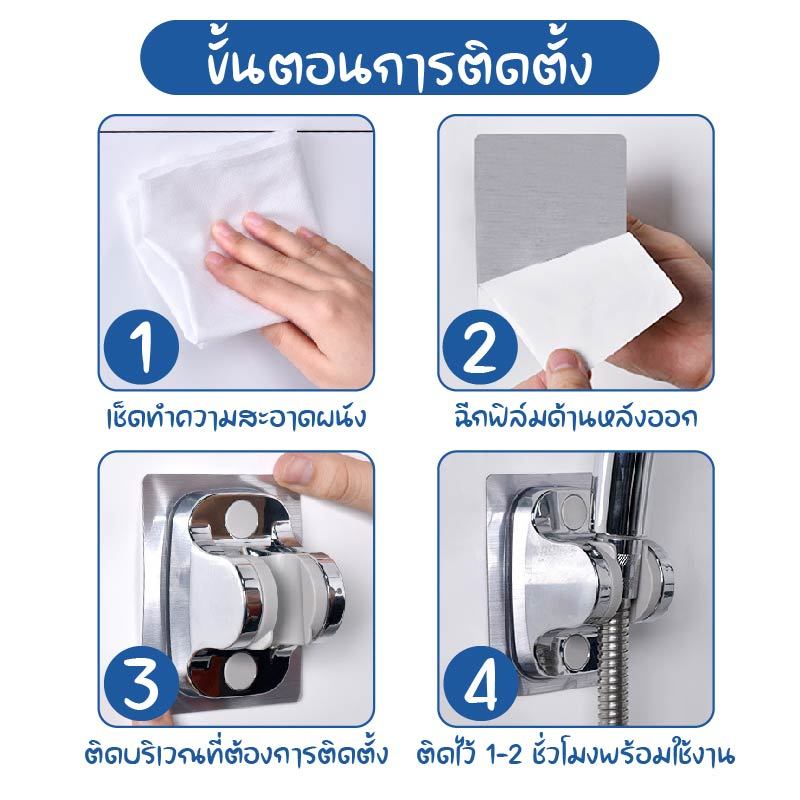 ขั้นตอนการติดตั้ง

1
เช็ดทำความสะอาดผนัง

2
ฉีกฟิล์มด้านหลังออก

3
ติดบริเวณที่ต้องการติดตั้ง

4
ติดไว้ 1-2 ชั่วโมงพร้อมใช้งาน