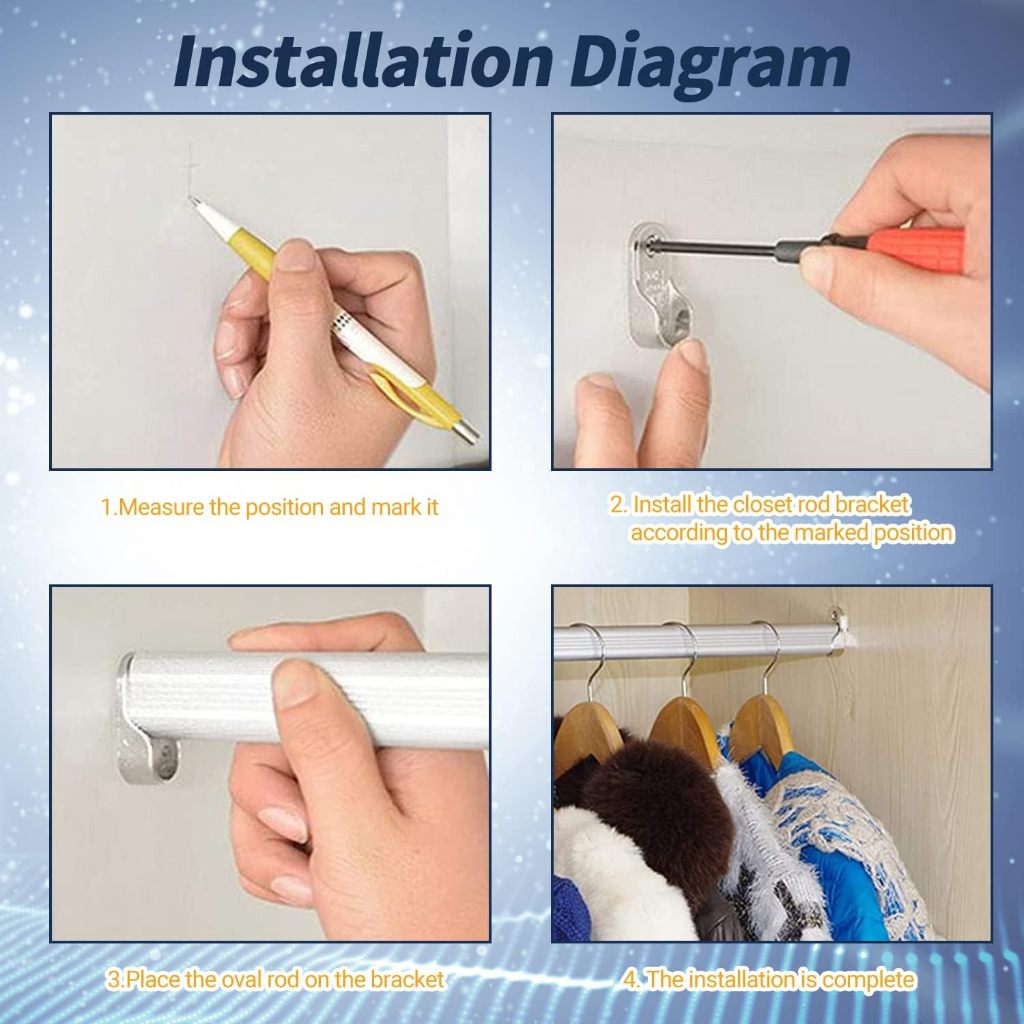 Installation Diagram

1.Measure the position and mark it

2. Install the closet rod bracket according to the marked position

3.Place the oval rod on the bracket

4. The installation is complete