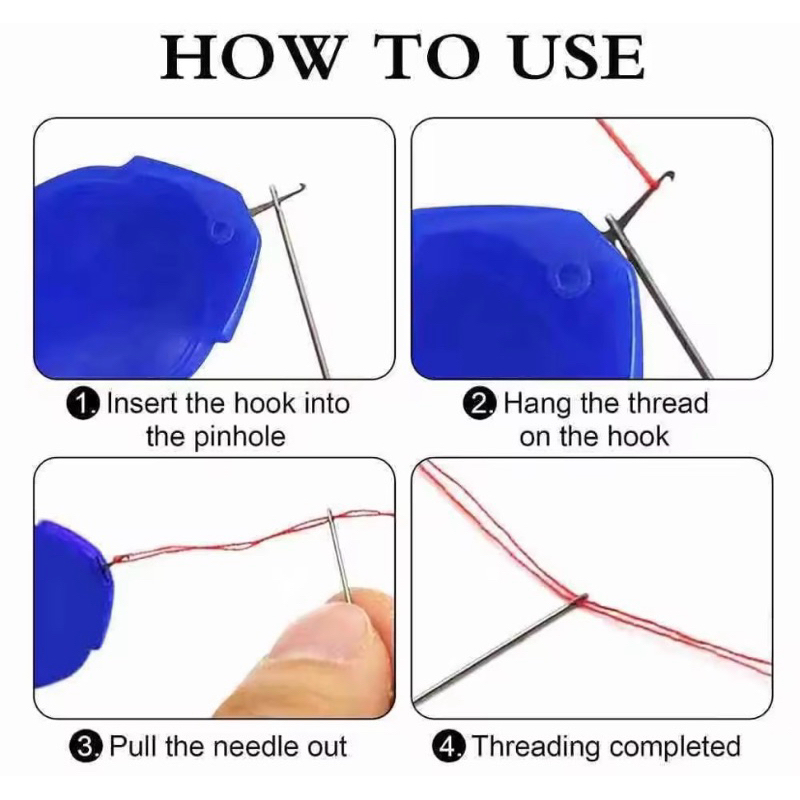 HOW TO USE

1. Insert the hook into the pinhole

2. Hang the thread on the hook

3. Pull the needle out

4. Threading completed