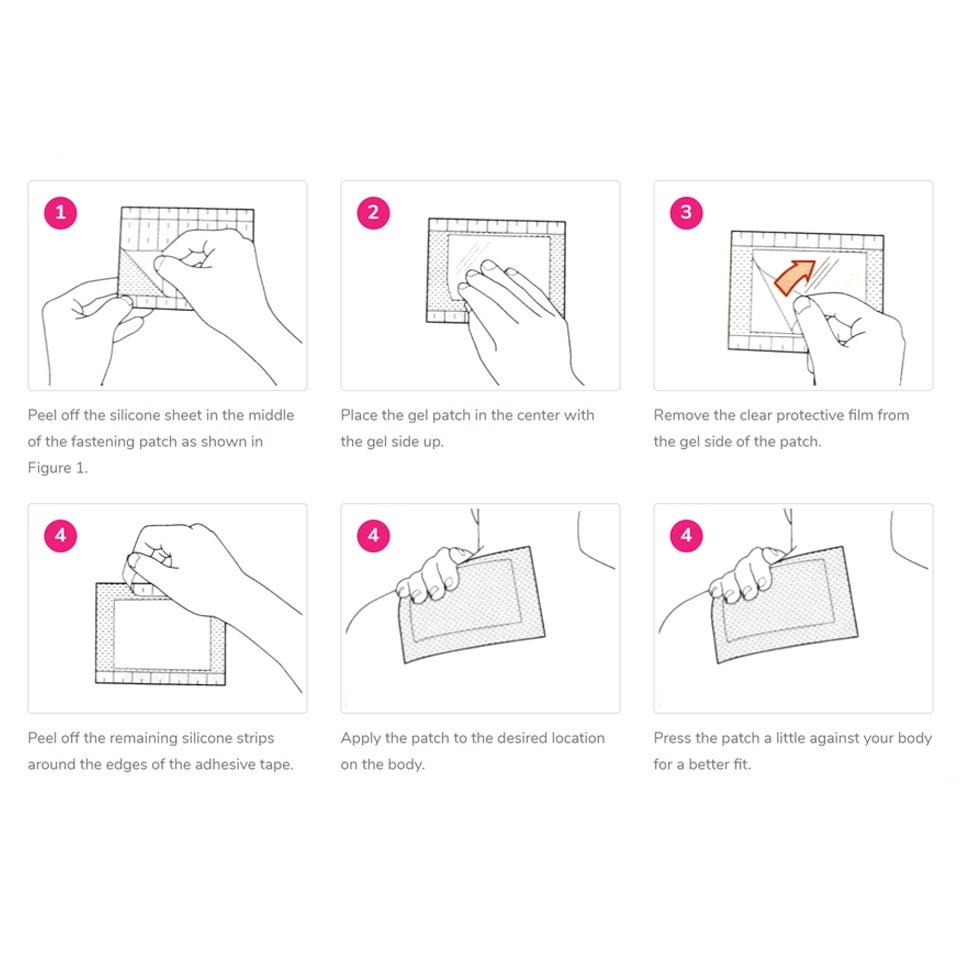 1

Peel off the silicone sheet in the middle of the fastening patch as shown in Figure 1.

2

Place the gel patch in the center with the gel side up.

3

Remove the clear protective film from the gel side of the patch.

4

Peel off the remaining silicone strips around the edges of the adhesive tape.

4

Apply the patch to the desired location on the body.

4

Press the patch a little against your body for a better fit.