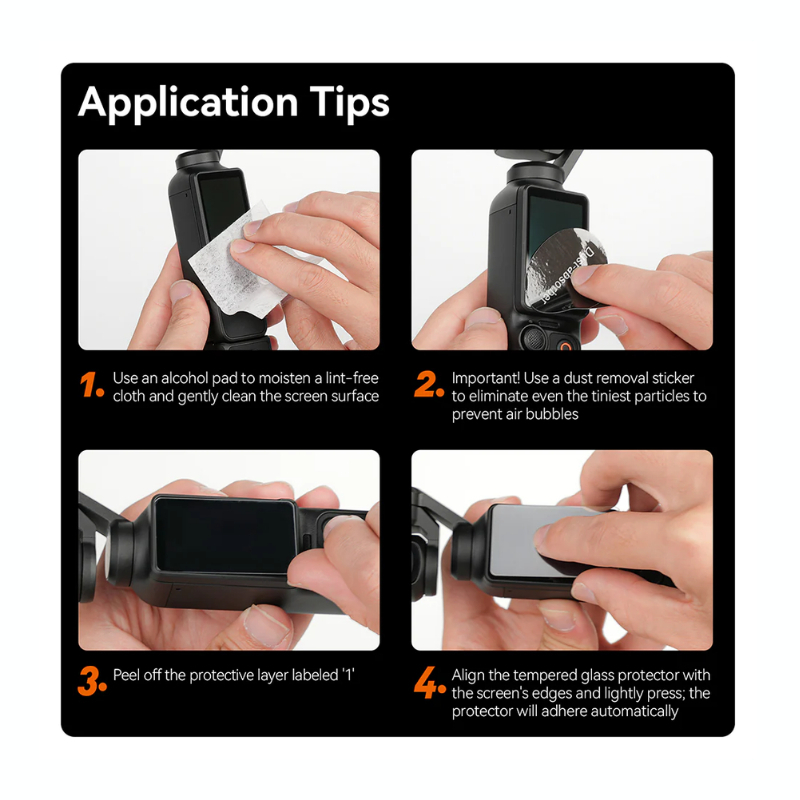 Application Tips

Dust-absorber

1. Use an alcohol pad to moisten a lint-free cloth and gently clean the screen surface

2. Important! Use a dust removal sticker to eliminate even the tiniest particles to prevent air bubbles

3. Peel off the protective layer labeled '1'

4. Align the tempered glass protector with the screen's edges and lightly press; the protector will adhere automatically