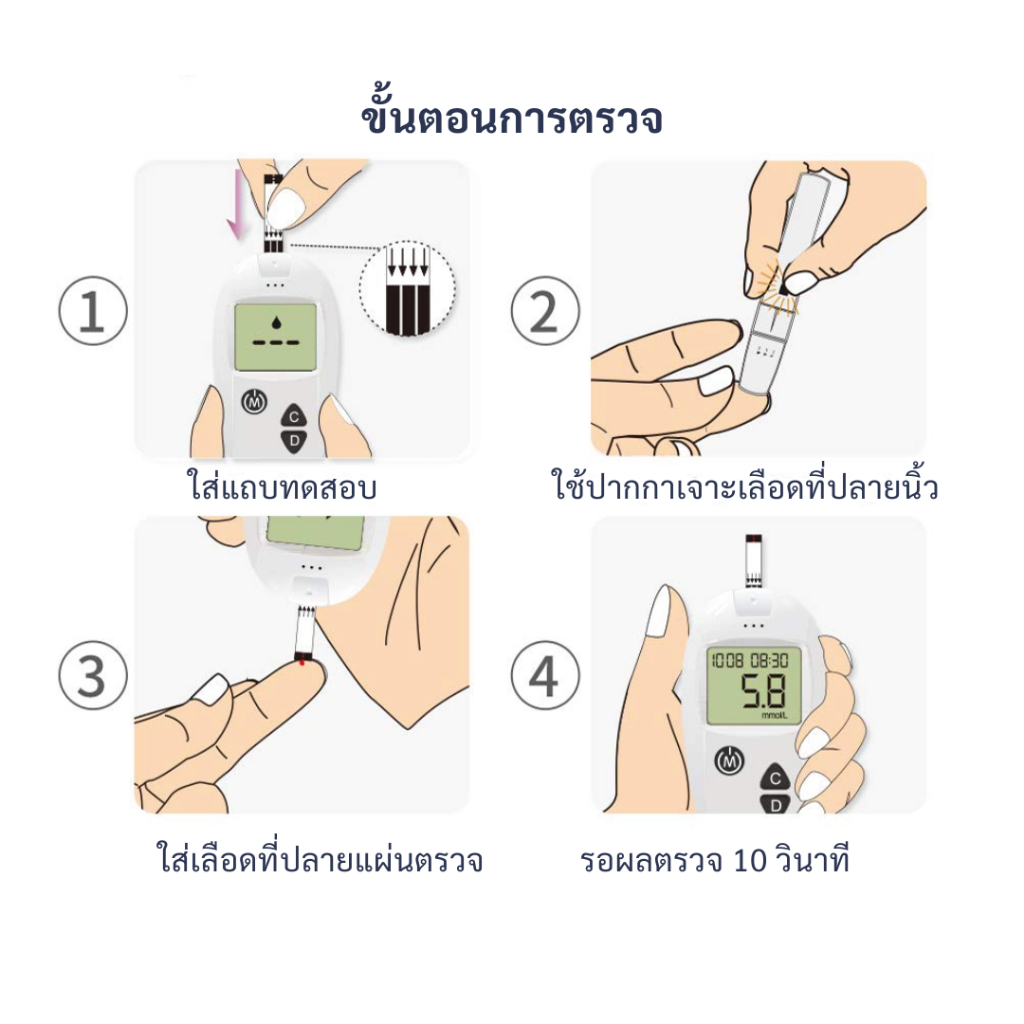 ขั้นตอนการตรวจ

1

M

C

D

ใส่แถบทดสอบ

2

ใช้ปากกาเจาะเลือดที่ปลายนิ้ว

3

ใส่เลือดที่ปลายแผ่นตรวจ

4

10:08 08:30

5.8

mmol/L

M

C

D

รอผลตรวจ 10 วินาที