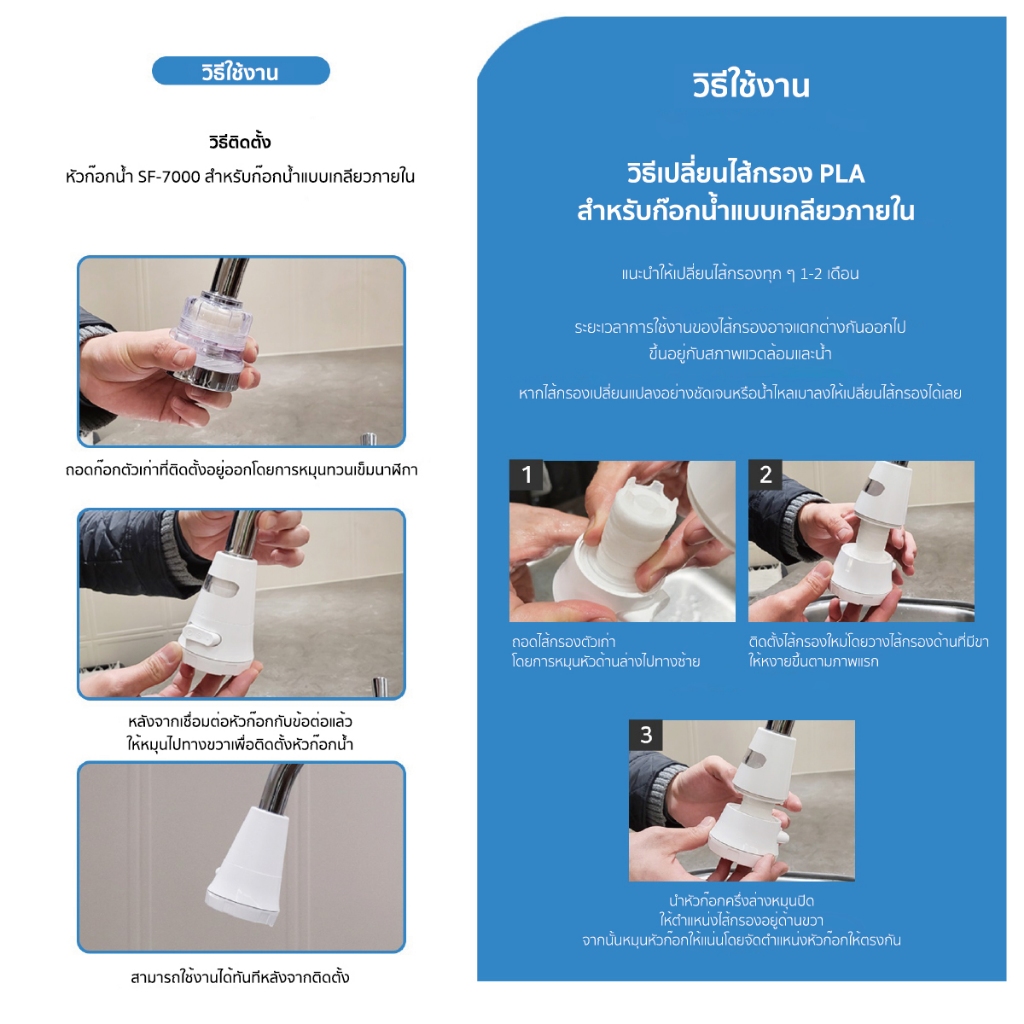 วิธีใช้งาน

วิธีติดตั้ง

หัวก๊อกน้ำ SF-7000 สำหรับก๊อกน้ำแบบเกลียวภายใน

ถอดก๊อกตัวเก่าที่ติดตั้งอยู่ออกโดยการหมุนทวนเข็มนาฬิกา

หลังจากเชื่อมต่อหัวก๊อกกับข้อต่อแล้ว ให้หมุนไปทางขวาเพื่อติดตั้งหัวก๊อกน้ำ

สามารถใช้งานได้ทันทีหลังจากติดตั้ง

วิธีใช้งาน

วิธีเปลี่ยนไส้กรอง PLA
สำหรับก๊อกน้ำแบบเกลียวภายใน

แนะนำให้เปลี่ยนไส้กรองทุก ๆ 1-2 เดือน

ระยะเวลาการใช้งานของไส้กรองอาจแตกต่างกันออกไป ขึ้นอยู่กับสภาพแวดล้อมและน้ำ

หากไส้กรองเปลี่ยนแปลงอย่างชัดเจนหรือน้ำไหลเบาลงให้เปลี่ยนไส้กรองได้เลย

1

ถอดไส้กรองตัวเก่า
โดยการหมุนหัวด้านล่างไปทางซ้าย

2

ติดตั้งไส้กรองใหม่โดยวางไส้กรองด้านที่มีขา
ให้หงายขึ้นตามภาพแรก

3

นำหัวก๊อกครึ่งล่างหมุนปิด
ให้ตำแหน่งไส้กรองอยู่ด้านขวา
จากนั้นหมุนหัวก๊อกให้แน่นโดยจัดตำแหน่งหัวก๊อกให้ตรงกัน