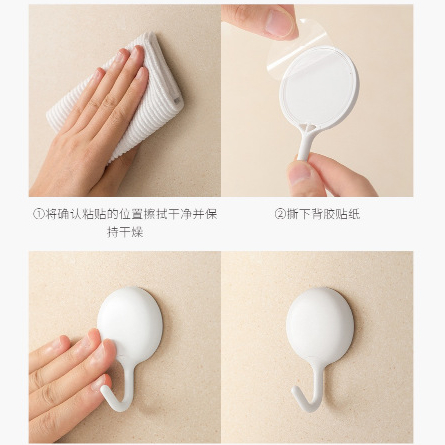 ①将确认粘贴的位置擦拭干净并保持干燥

②撕下背胶贴纸