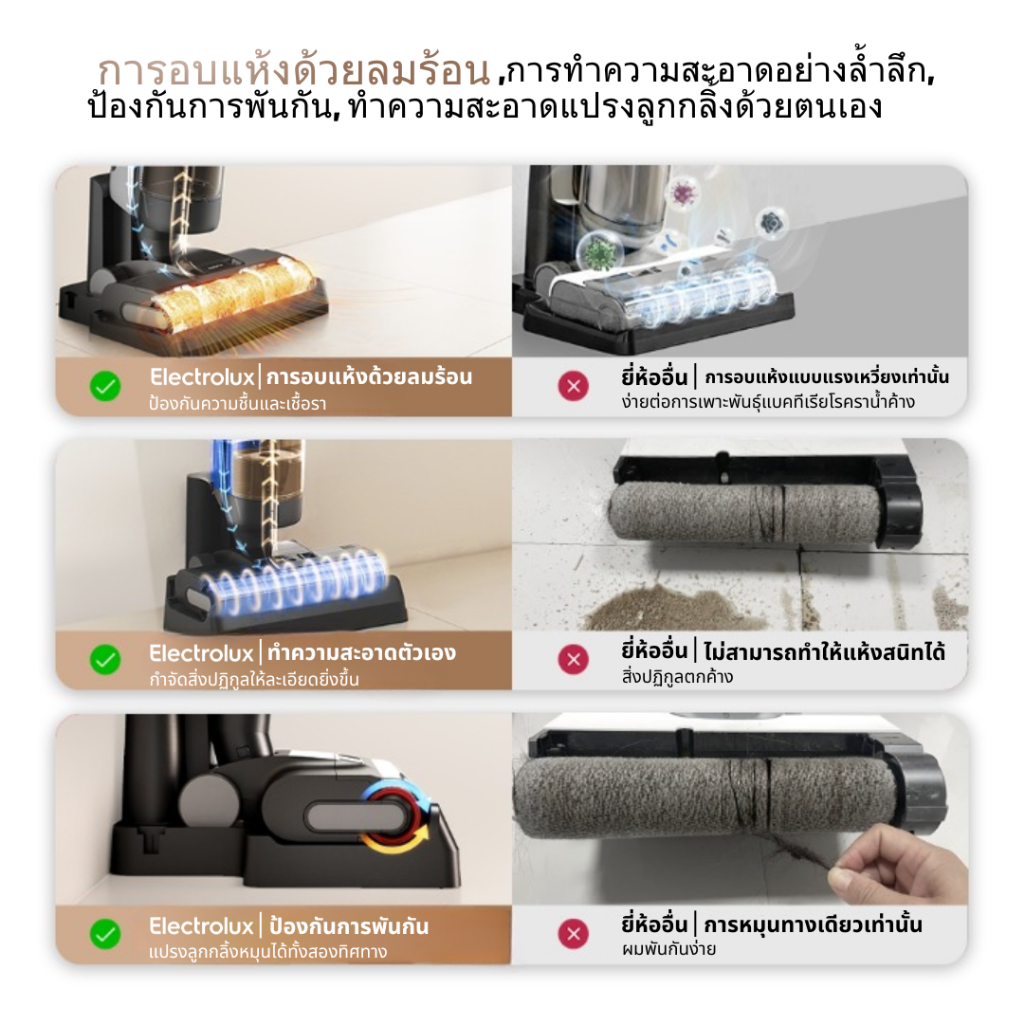 การอบแห้งด้วยลมร้อน ,การทำความสะอาดอย่างล้ำลึก, ป้องกันการพันกัน, ทำความสะอาดแปรงลูกกลิ้งด้วยตนเอง

Electrolux | การอบแห้งด้วยลมร้อน
ป้องกันความชื้นและเชื้อรา

ยี่ห้ออื่น | การอบแห้งแบบแรงเหวี่ยงเท่านั้น
ง่ายต่อการเพาะพันธุ์แบคทีเรียโรคราน้ำค้าง

Electrolux | ทำความสะอาดตัวเอง
กำจัดสิ่งปฏิกูลให้ละเอียดยิ่งขึ้น

ยี่ห้ออื่น | ไม่สามารถทำให้แห้งสนิทได้
สิ่งปฏิกูลตกค้าง

Electrolux | ป้องกันการพันกัน
แปรงลูกกลิ้งหมุนได้ทั้งสองทิศทาง

ยี่ห้ออื่น | การหมุนทางเดียวเท่านั้น
ผมพันกันง่าย