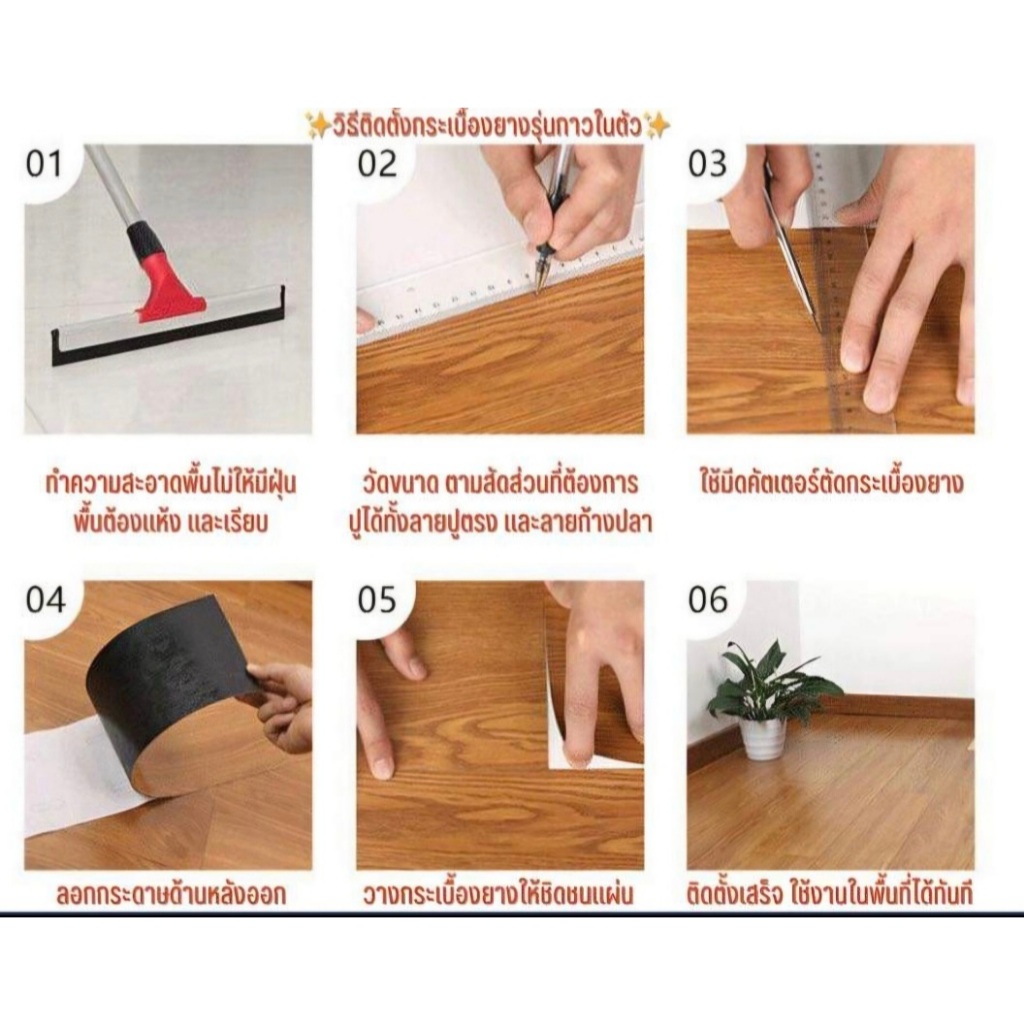 ✨วิธีติดตั้งกระเบื้องยางรุ่นกาวในตัว✨

01

ทำความสะอาดพื้นไม่ให้มีฝุ่น พื้นต้องแห้ง และเรียบ

02

วัดขนาด ตามสัดส่วนที่ต้องการ ปูได้ทั้งลายปูตรง และลายก้างปลา

03

ใช้มีดคัตเตอร์ตัดกระเบื้องยาง

04

ลอกกระดาษด้านหลังออก

05

วางกระเบื้องยางให้ชิดชนแผ่น

06

ติดตั้งเสร็จ ใช้งานในพื้นที่ได้ทันที