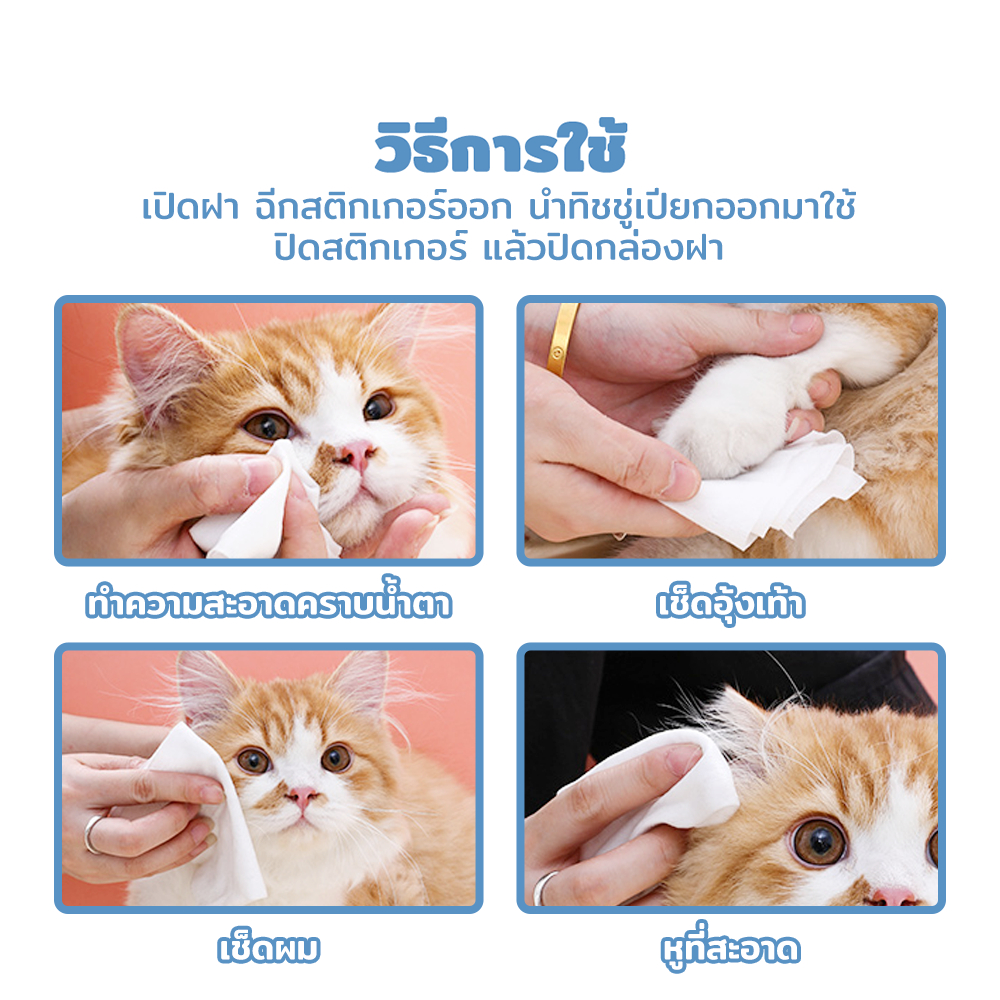 วิธีการใช้
เปิดฝา ฉีกสติกเกอร์ออก นำทิชชู่เปียกออกมาใช้
ปิดสติกเกอร์ แล้วปิดกล่องฝา

ทำความสะอาดคราบน้ำตา

เช็ดอุ้งเท้า

เช็ดผม

หูที่สะอาด